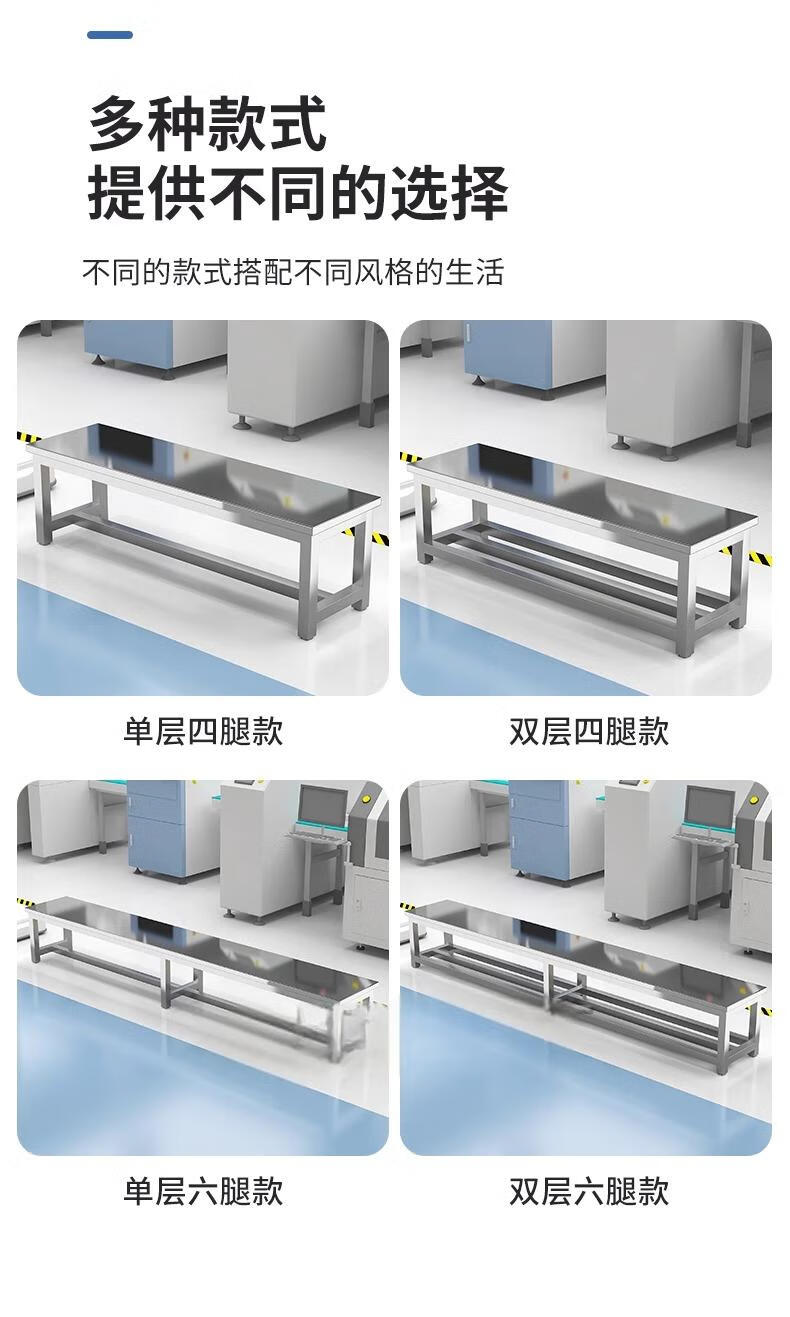 多种款式
提供不同的选择

不同的款式搭配不同风格的生活

单层四腿款

双层四腿款

单层六腿款

双层六腿款