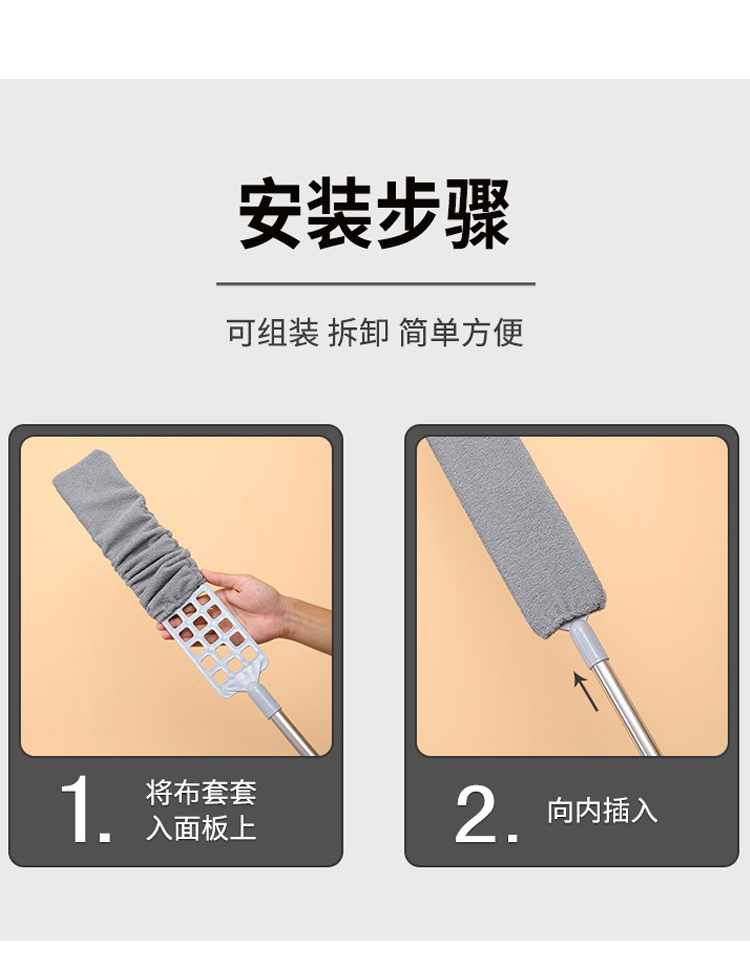 安装步骤

可组装 拆卸 简单方便

1. 将布套套入面板上

2. 向内插入