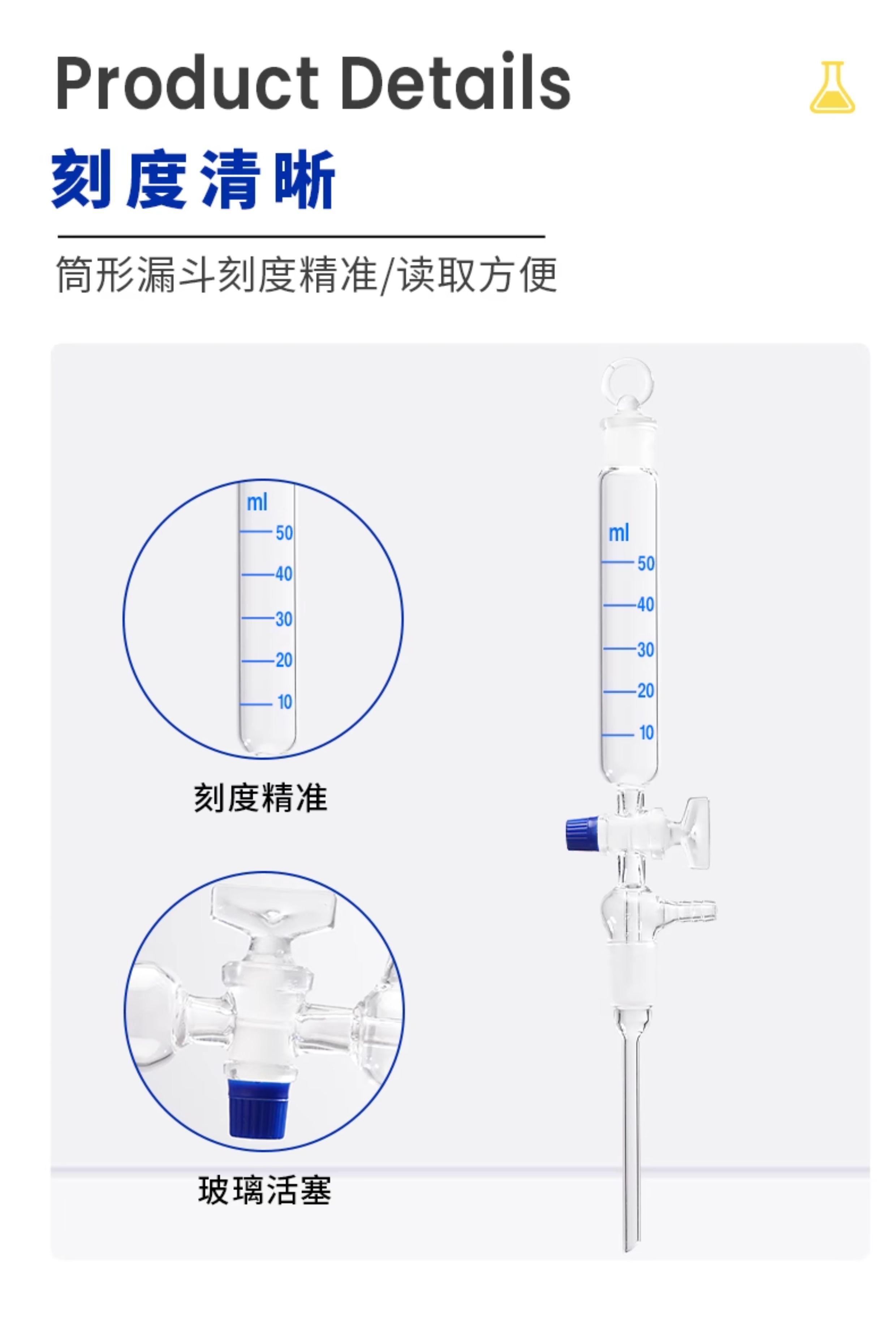 Product Details

刻度清晰

筒形漏斗刻度精准/读取方便

ml
50
40
30
20
10

刻度精准

玻璃活塞

ml
50
40
30
20
10