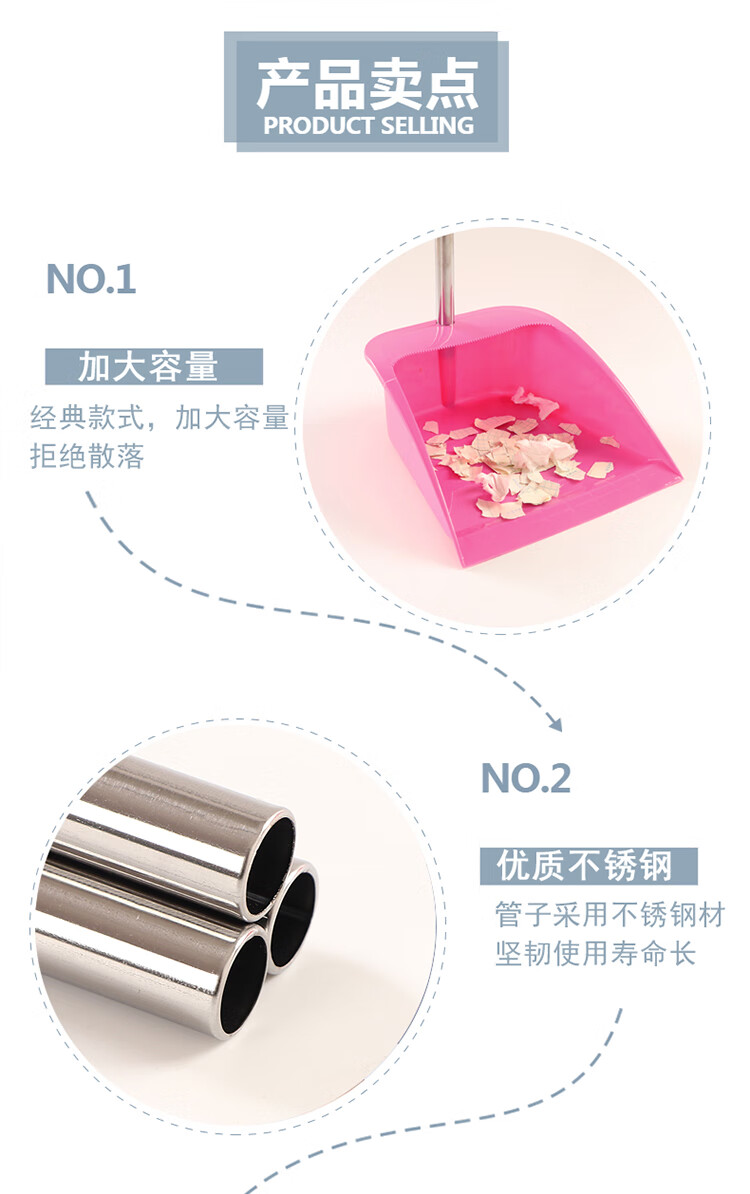 产品卖点
PRODUCT SELLING

NO.1

加大容量

经典款式，加大容量
拒绝散落

NO.2

优质不锈钢

管子采用不锈钢材
坚韧使用寿命长