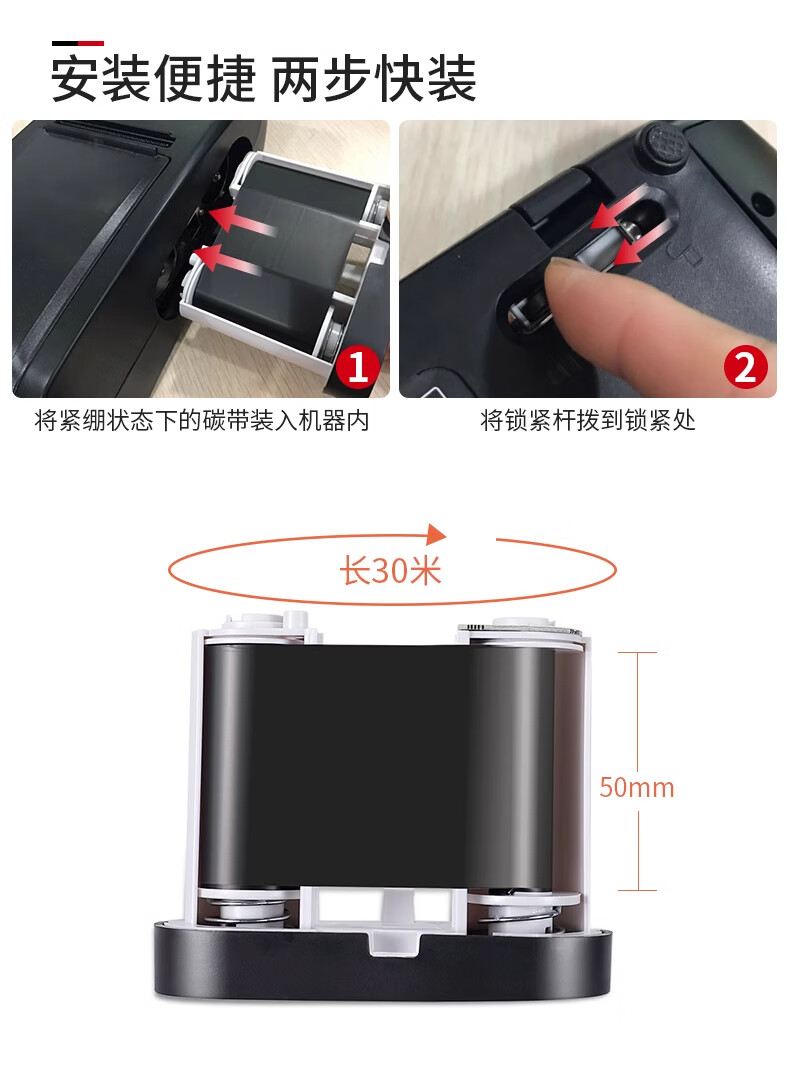 安装便捷 两步快装

1

将紧绷状态下的碳带装入机器内

2

将锁紧杆拨到锁紧处

长30米

50mm