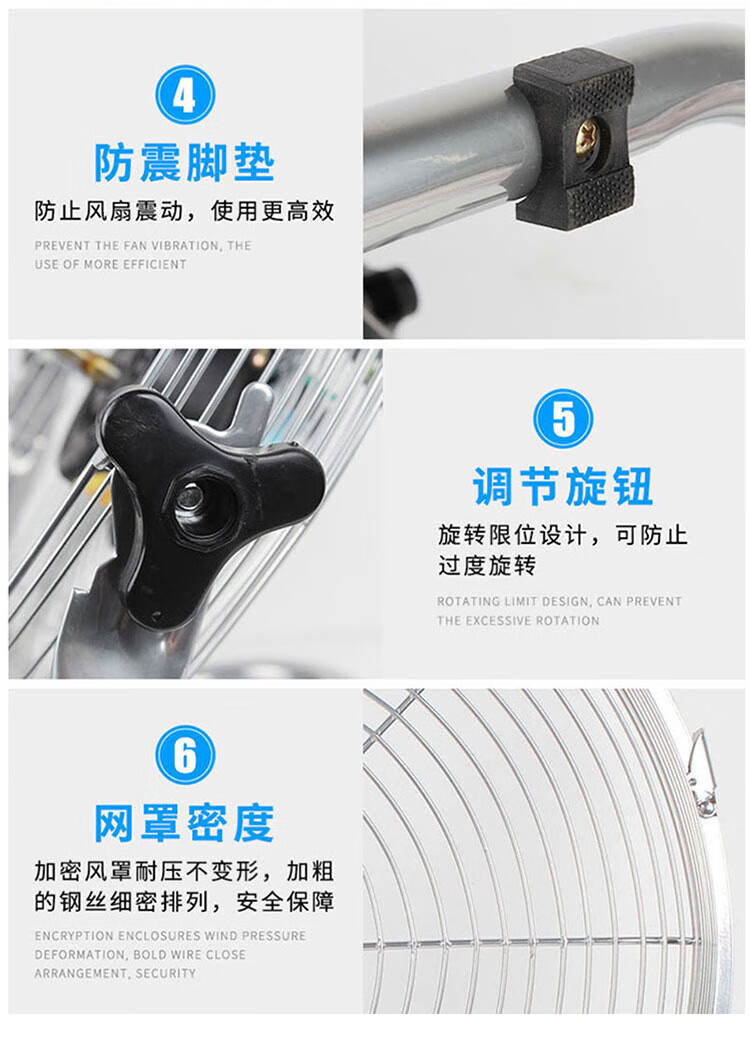 4

防震脚垫

防止风扇震动，使用更高效

PREVENT THE FAN VIBRATION, THE USE OF MORE EFFICIENT

5

调节旋钮

旋转限位设计，可防止过度旋转

ROTATING LIMIT DESIGN, CAN PREVENT THE EXCESSIVE ROTATION

6

网罩密度

加密风罩耐压不变形，加粗的钢丝细密排列，安全保障

ENCRYPTION ENCLOSURES WIND PRESSURE DEFORMATION, BOLD WIRE CLOSE ARRANGEMENT, SECURITY