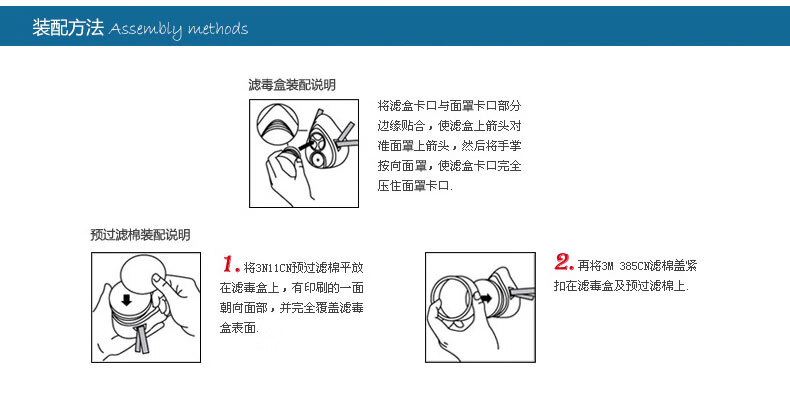 装配方法 Assembly methods

滤毒盒装配说明

将滤盒卡口与面罩卡口部分边缘贴合，使滤盒上箭头对准面罩上箭头，然后将手掌按向面罩，使滤盒卡口完全压住面罩卡口.

预过滤棉装配说明

1. 将3N11CN预过滤棉平放在滤毒盒上，有印刷的一面朝向面部，并完全覆盖滤毒盒表面.

2. 再将3M 385CN滤棉盖紧扣在滤毒盒及预过滤棉上.