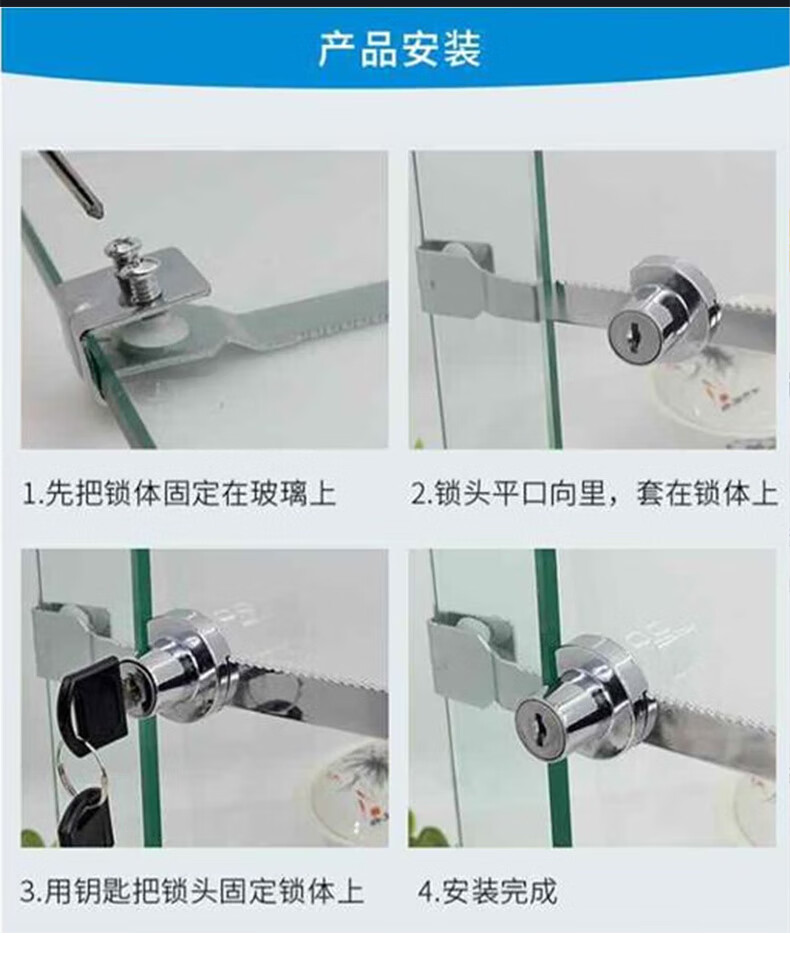 产品安装

1.先把锁体固定在玻璃上

2.锁头平口向里，套在锁体上

3.用钥匙把锁头固定锁体上

4.安装完成