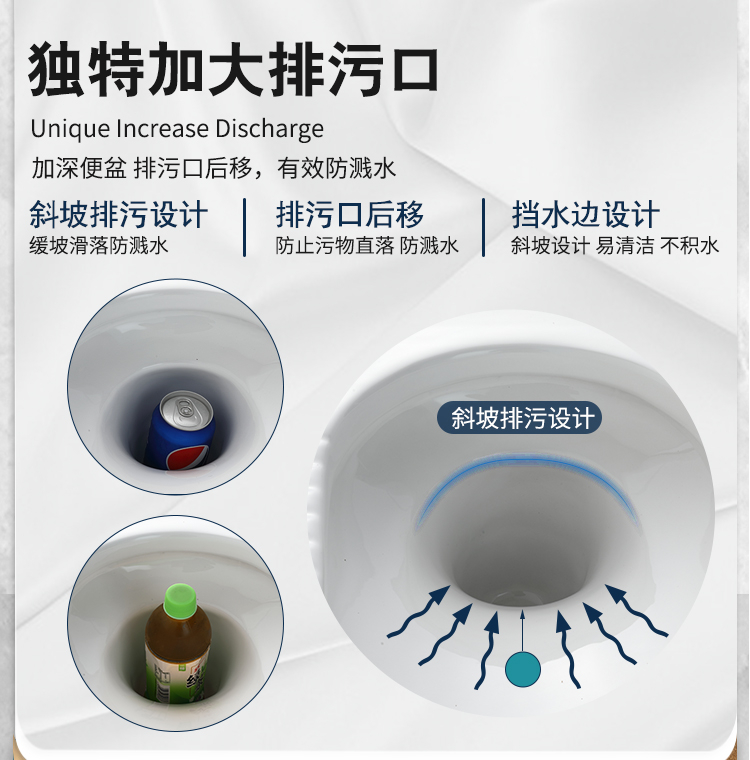 独特加大排污口

Unique Increase Discharge

加深便盆 排污口后移，有效防溅水

斜坡排污设计
缓坡滑落防溅水

排污口后移
防止污物直落 防溅水

挡水边设计
斜坡设计 易清洁 不积水

斜坡排污设计