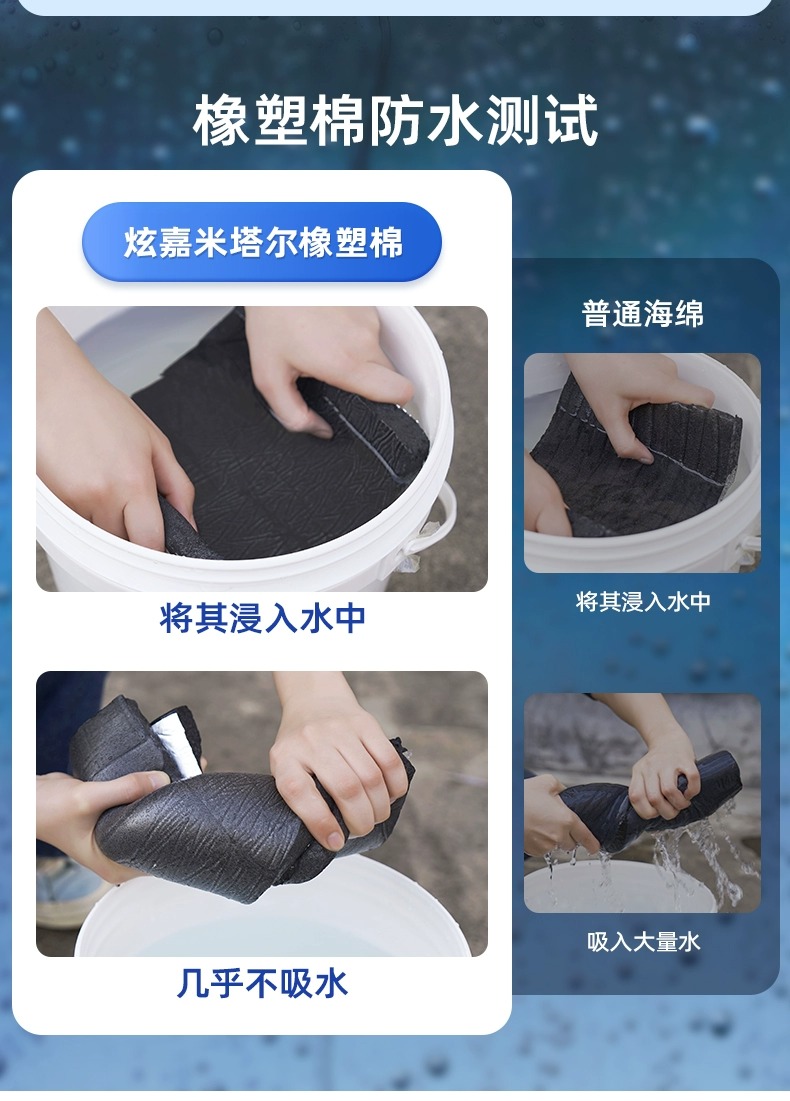 橡塑棉防水测试

炫嘉米塔尔橡塑棉

将其浸入水中

几乎不吸水

普通海绵

将其浸入水中

吸入大量水