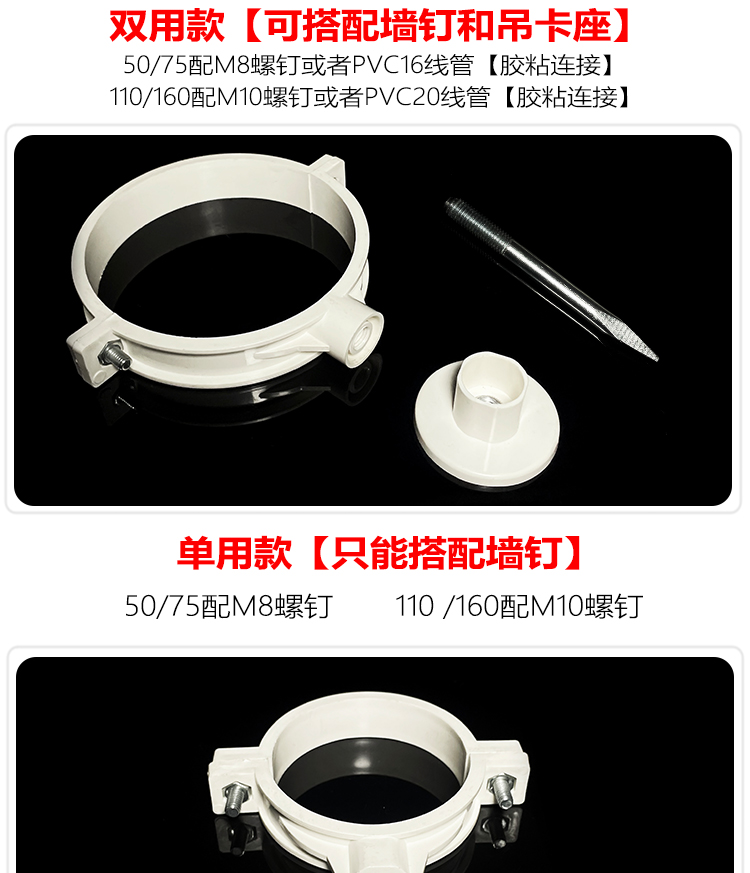 双用款【可搭配墙钉和吊卡座】
50/75配M8螺钉或者PVC16线管【胶粘连接】
110/160配M10螺钉或者PVC20线管【胶粘连接】

单用款【只能搭配墙钉】
50/75配M8螺钉　　110 /160配M10螺钉