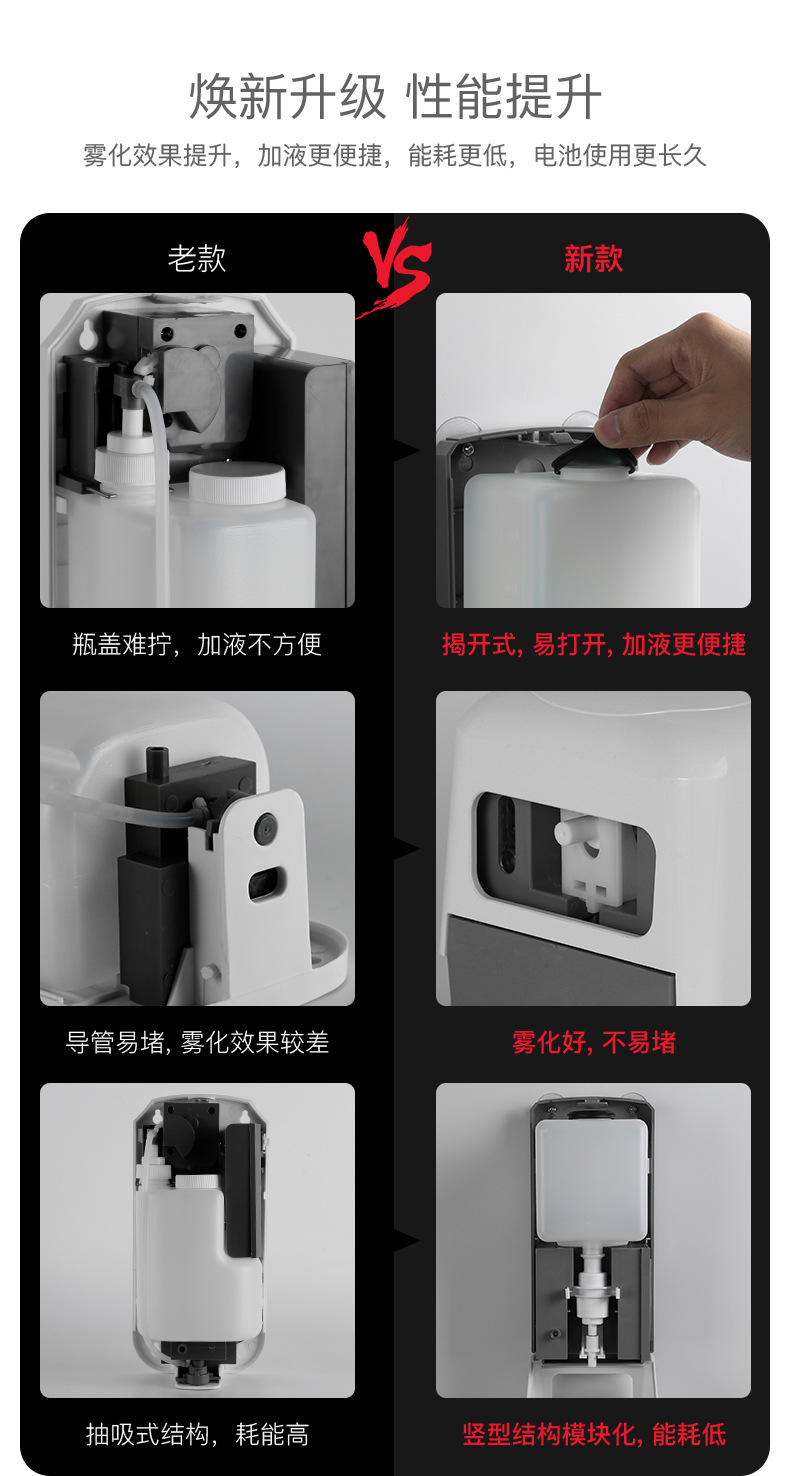 焕新升级 性能提升

雾化效果提升，加液更便捷，能耗更低，电池使用更长久

老款

VS

新款

瓶盖难拧，加液不方便

揭开式, 易打开, 加液更便捷

导管易堵, 雾化效果较差

雾化好, 不易堵

抽吸式结构，耗能高

竖型结构模块化, 能耗低