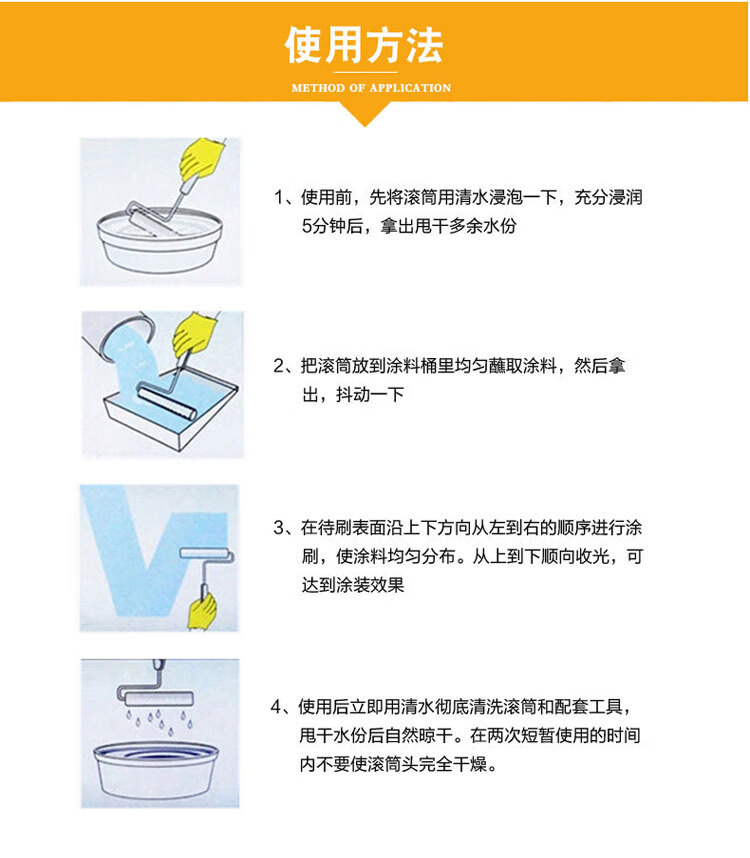 使用方法

METHOD OF APPLICATION

1、使用前，先将滚筒用清水浸泡一下，充分浸润5分钟后，拿出甩干多余水份

2、把滚筒放到涂料桶里均匀蘸取涂料，然后拿出，抖动一下

3、在待刷表面沿上下方向从左到右的顺序进行涂刷，使涂料均匀分布。从上到下顺向收光，可达到涂装效果

4、使用后立即用清水彻底清洗滚筒和配套工具，甩干水份后自然晾干。在两次短暂使用的时间内不要使滚筒头完全干燥。