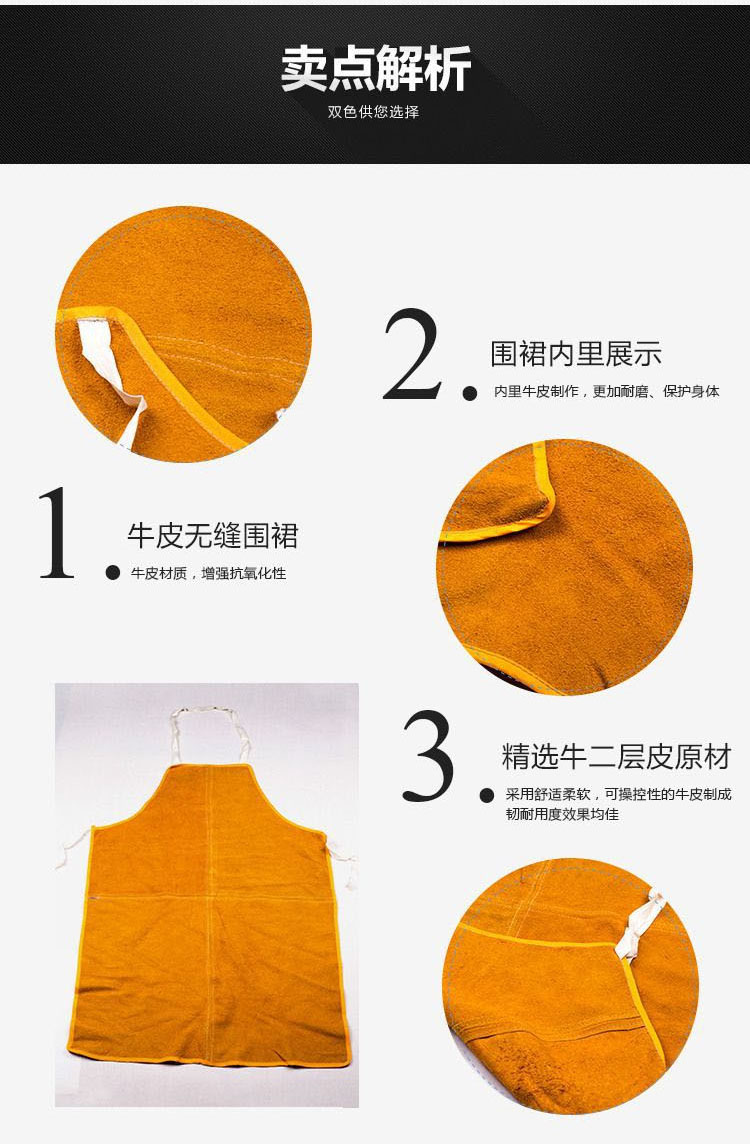 卖点解析
双色供您选择

2. 围裙内里展示
内里牛皮制作，更加耐磨、保护身体

1. 牛皮无缝围裙
牛皮材质，增强抗氧化性

3. 精选牛二层皮原材
采用舒适柔软，可操控性的牛皮制成韧耐用度效果均佳