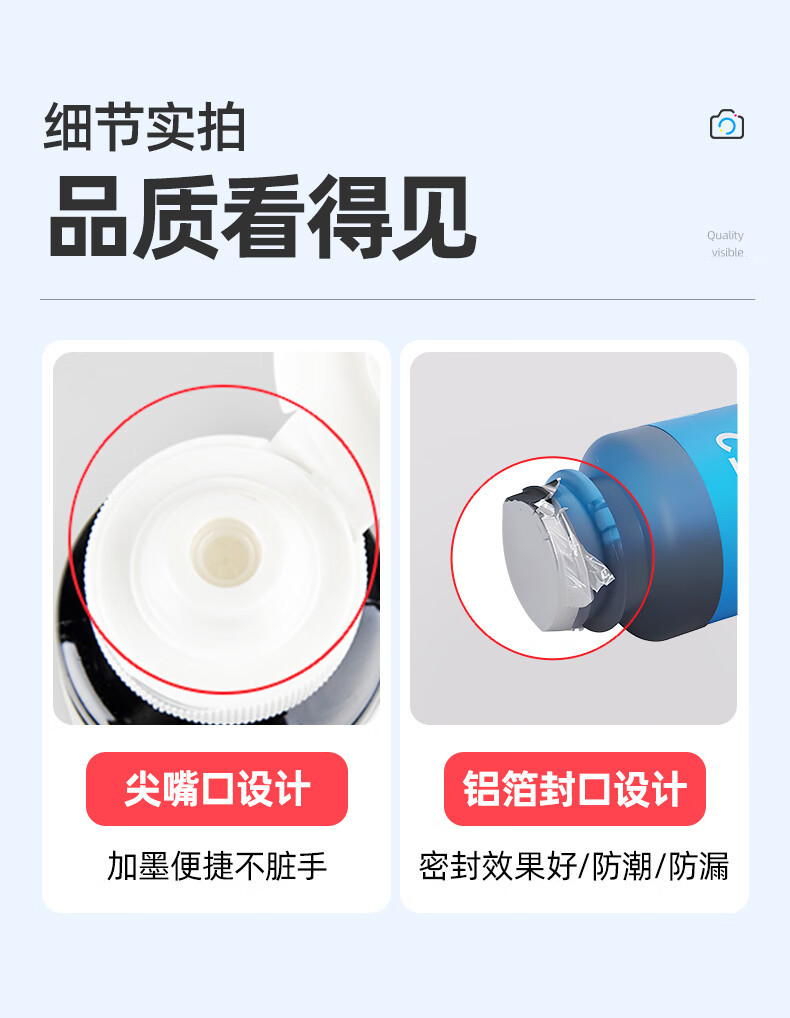 细节实拍
品质看得见

Quality
visible

尖嘴口设计
加墨便捷不脏手

铝箔封口设计
密封效果好/防潮/防漏