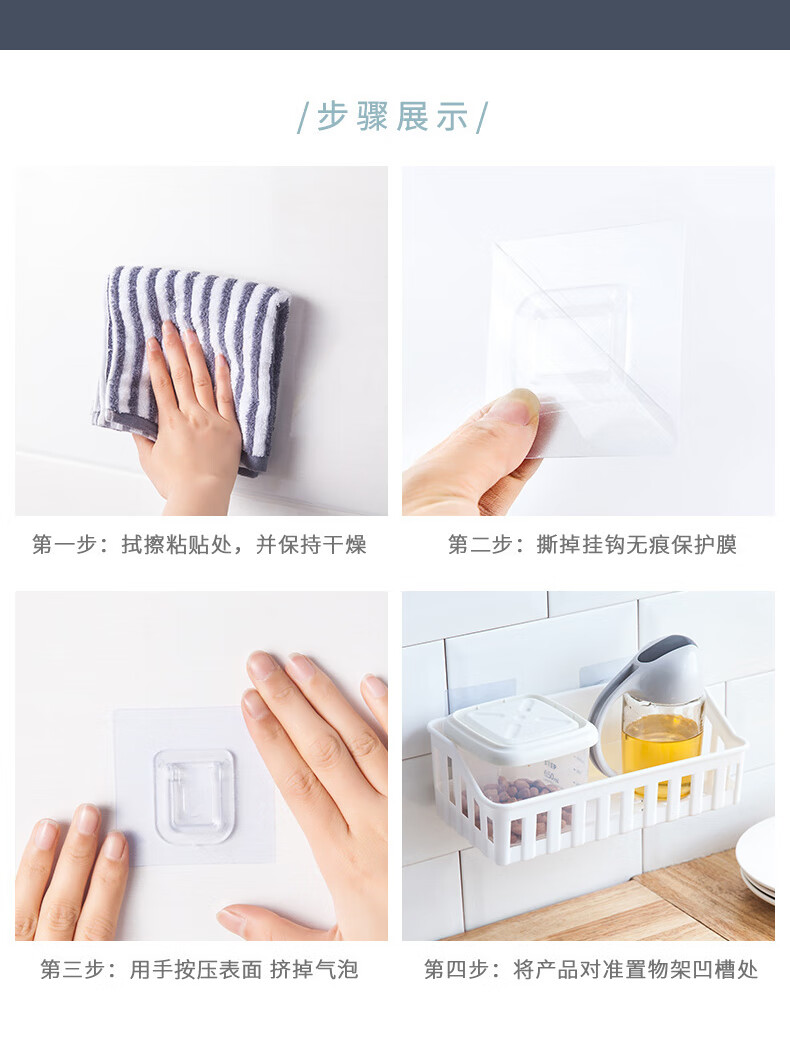 /步骤展示/

第一步：拭擦粘贴处，并保持干燥

第二步：撕掉挂钩无痕保护膜

第三步：用手按压表面 挤掉气泡

第四步：将产品对准置物架凹槽处