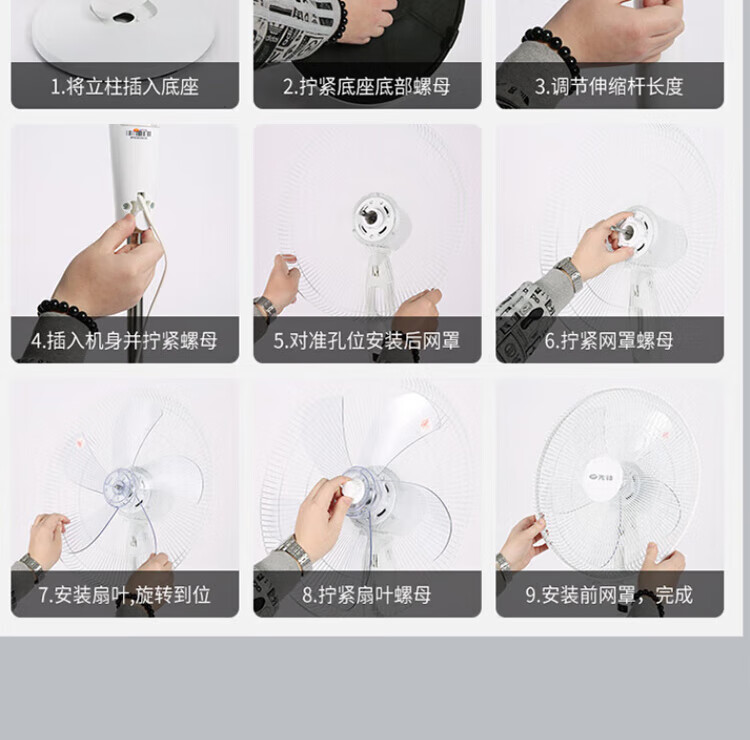 1.将立柱插入底座

2.拧紧底座底部螺母

3.调节伸缩杆长度

4.插入机身并拧紧螺母

5.对准孔位安装后网罩

6.拧紧网罩螺母

7.安装扇叶,旋转到位

8.拧紧扇叶螺母

9.安装前网罩，完成