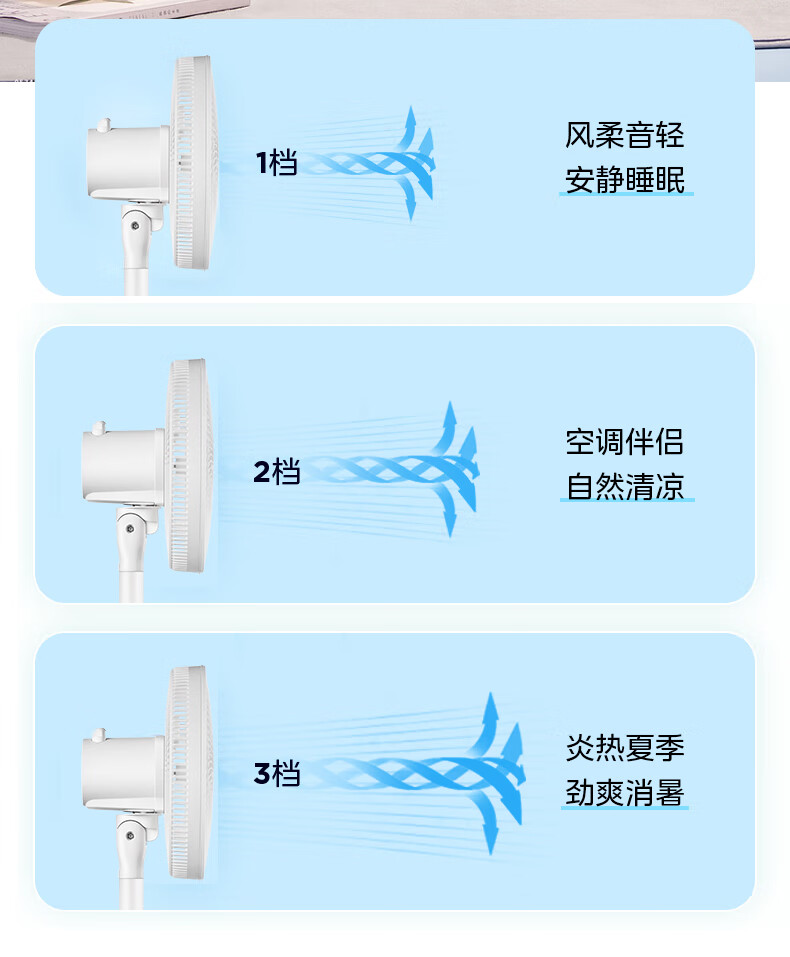 1档

风柔音轻
安静睡眠

2档

空调伴侣
自然清凉

3档

炎热夏季
劲爽消暑