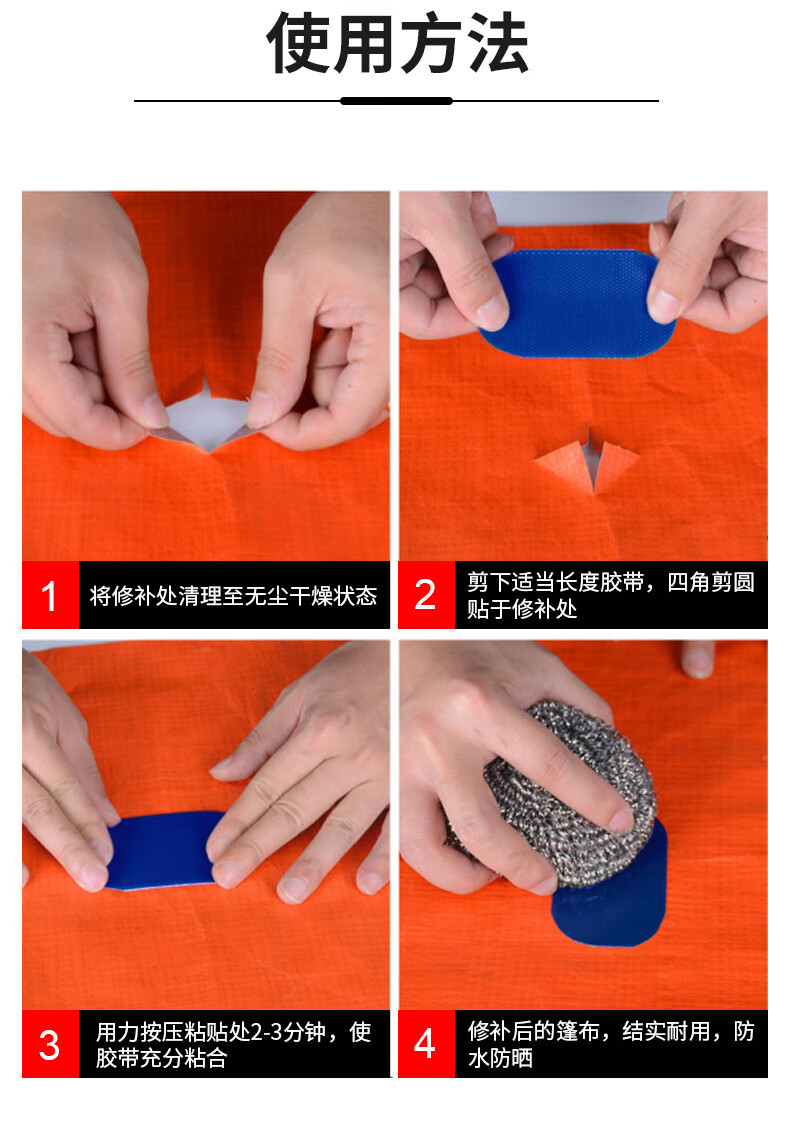 使用方法

1 将修补处清理至无尘干燥状态

2 剪下适当长度胶带，四角剪圆贴于修补处

3 用力按压粘贴处2-3分钟，使胶带充分粘合

4 修补后的篷布，结实耐用，防水防晒