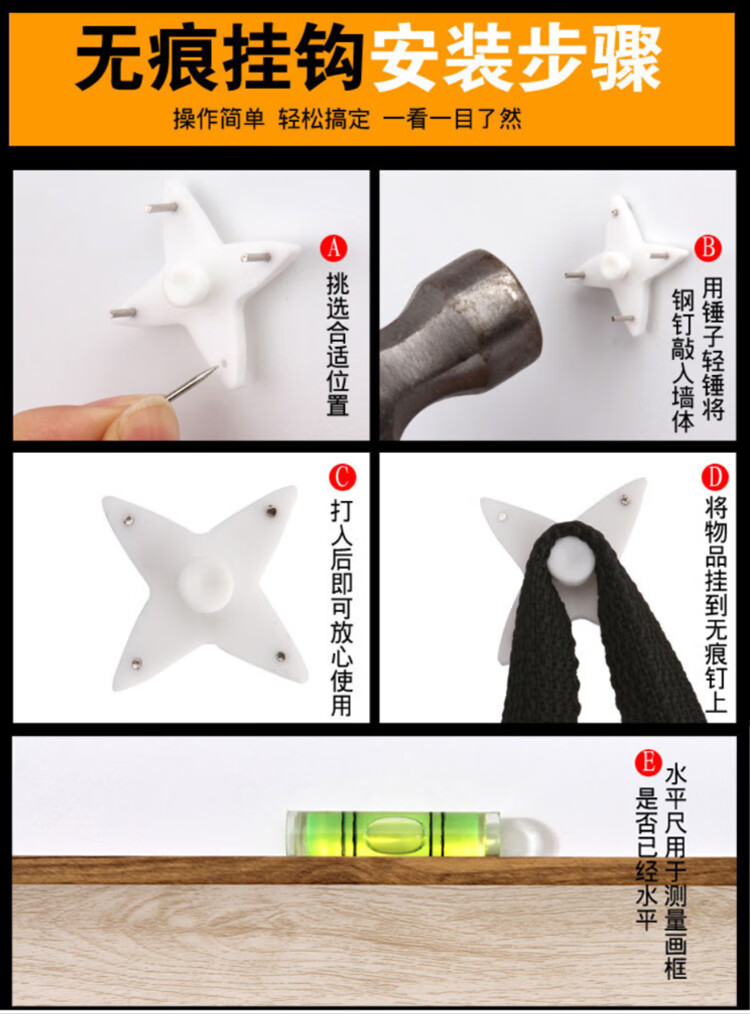 无痕挂钩安装步骤

操作简单 轻松搞定 一看一目了然

A 挑选合适位置

B 用锤子轻锤将钢钉敲入墙体

C 打入后即可放心使用

D 将物品挂到无痕钉上

E 水平尺用于测量画框是否已经水平