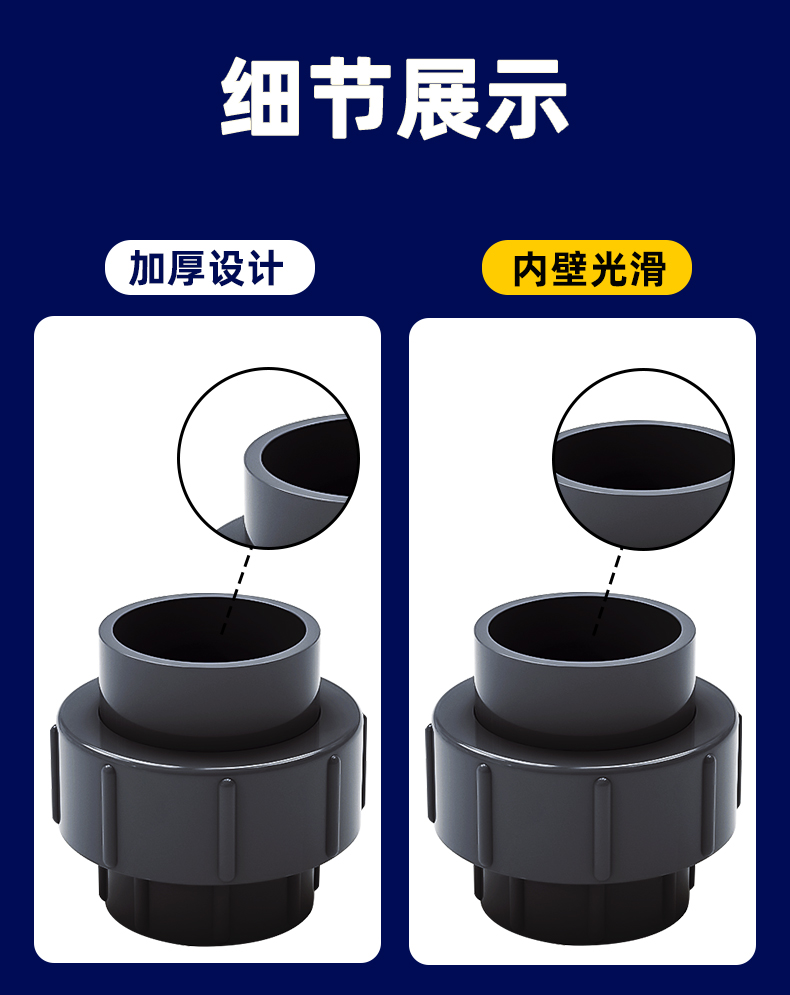 细节展示

加厚设计

内壁光滑