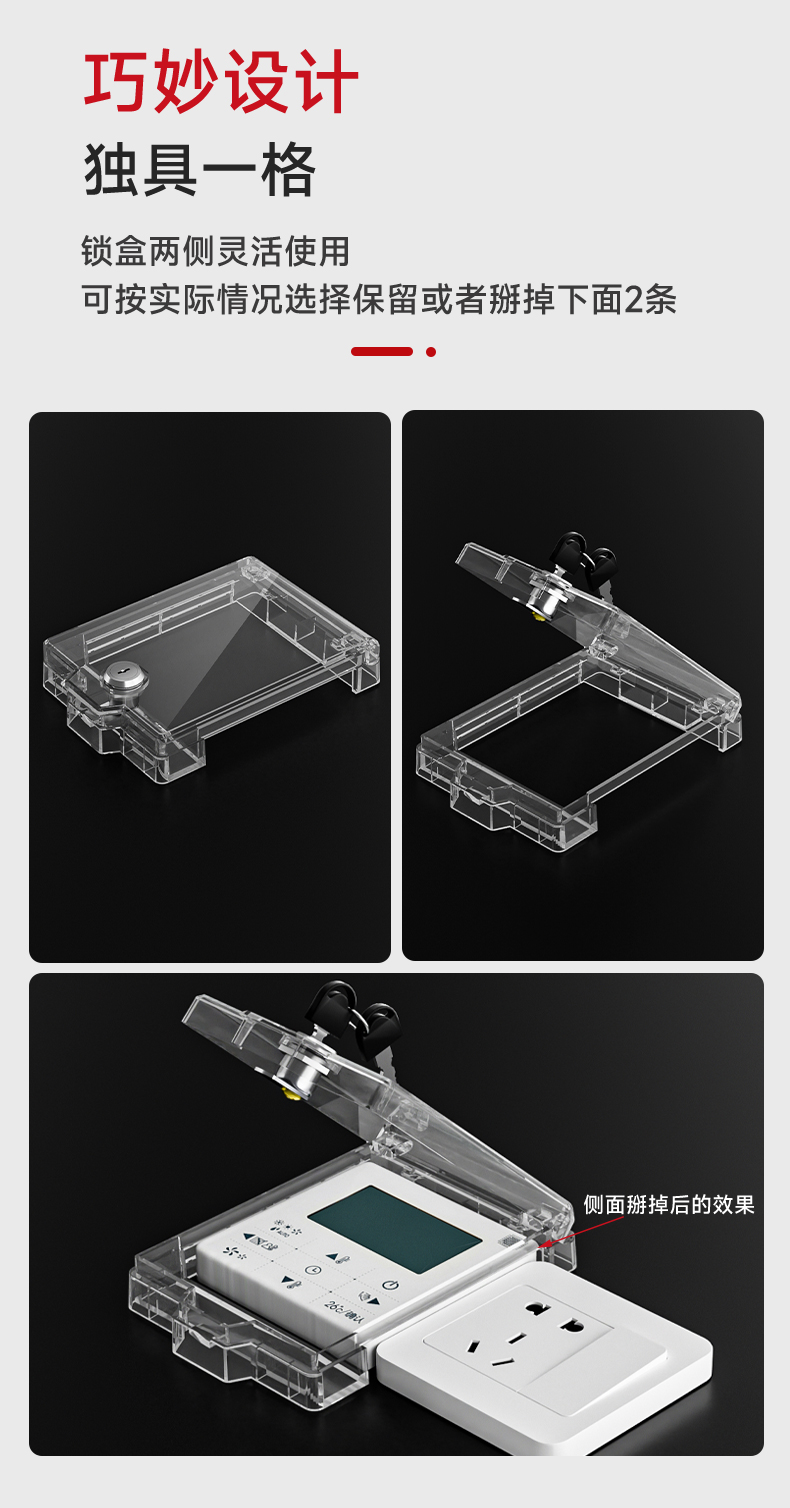 巧妙设计
独具一格

锁盒两侧灵活使用
可按实际情况选择保留或者掰掉下面2条

侧面掰掉后的效果