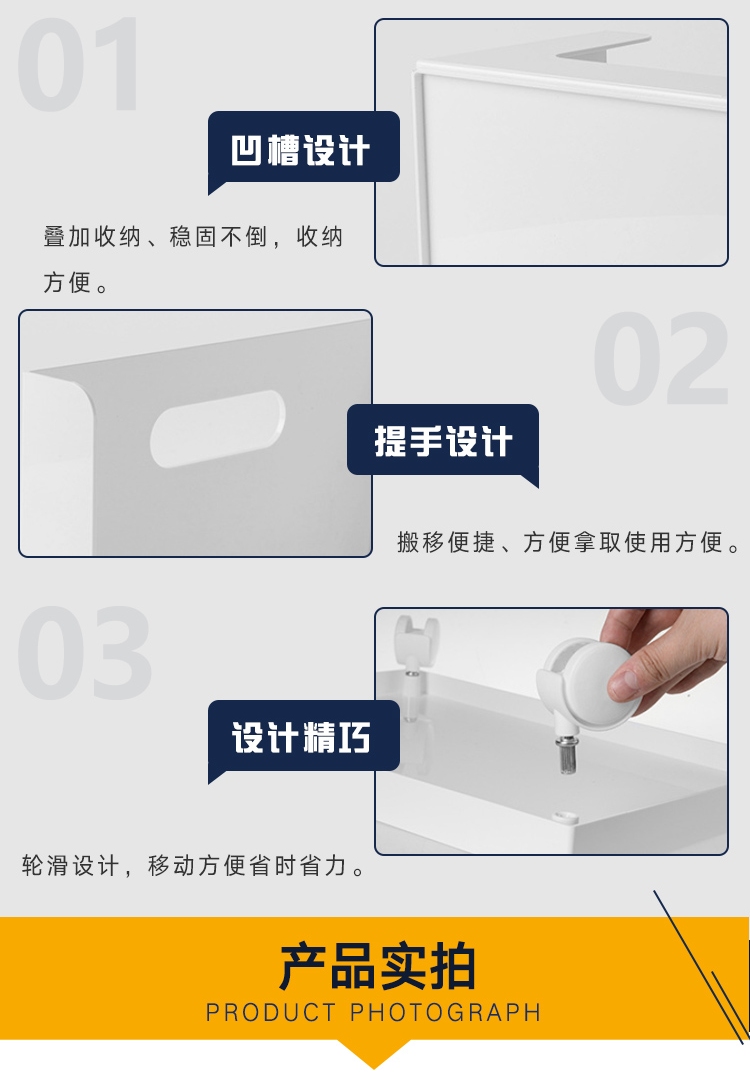 01

凹槽设计

叠加收纳、稳固不倒，收纳方便。

02

提手设计

搬移便捷、方便拿取使用方便。

03

设计精巧

轮滑设计，移动方便省时省力。

产品实拍

PRODUCT PHOTOGRAPH