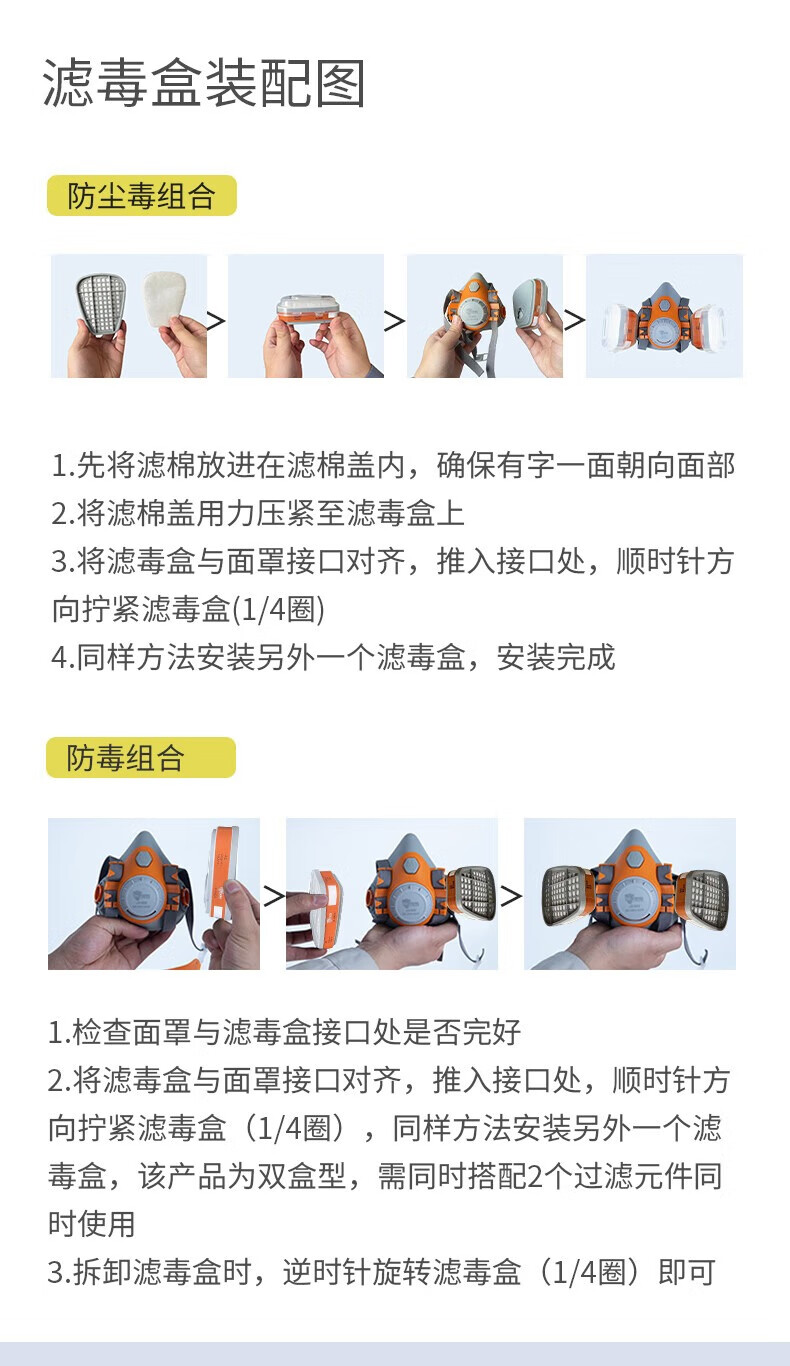 滤毒盒装配图

防尘毒组合

>
>
>

1.先将滤棉放进在滤棉盖内，确保有字一面朝向面部
2.将滤棉盖用力压紧至滤毒盒上
3.将滤毒盒与面罩接口对齐，推入接口处，顺时针方向拧紧滤毒盒(1/4圈)
4.同样方法安装另外一个滤毒盒，安装完成

防毒组合

>
>

1.检查面罩与滤毒盒接口处是否完好
2.将滤毒盒与面罩接口对齐，推入接口处，顺时针方向拧紧滤毒盒（1/4圈），同样方法安装另外一个滤毒盒，该产品为双盒型，需同时搭配2个过滤元件同时使用
3.拆卸滤毒盒时，逆时针旋转滤毒盒（1/4圈）即可