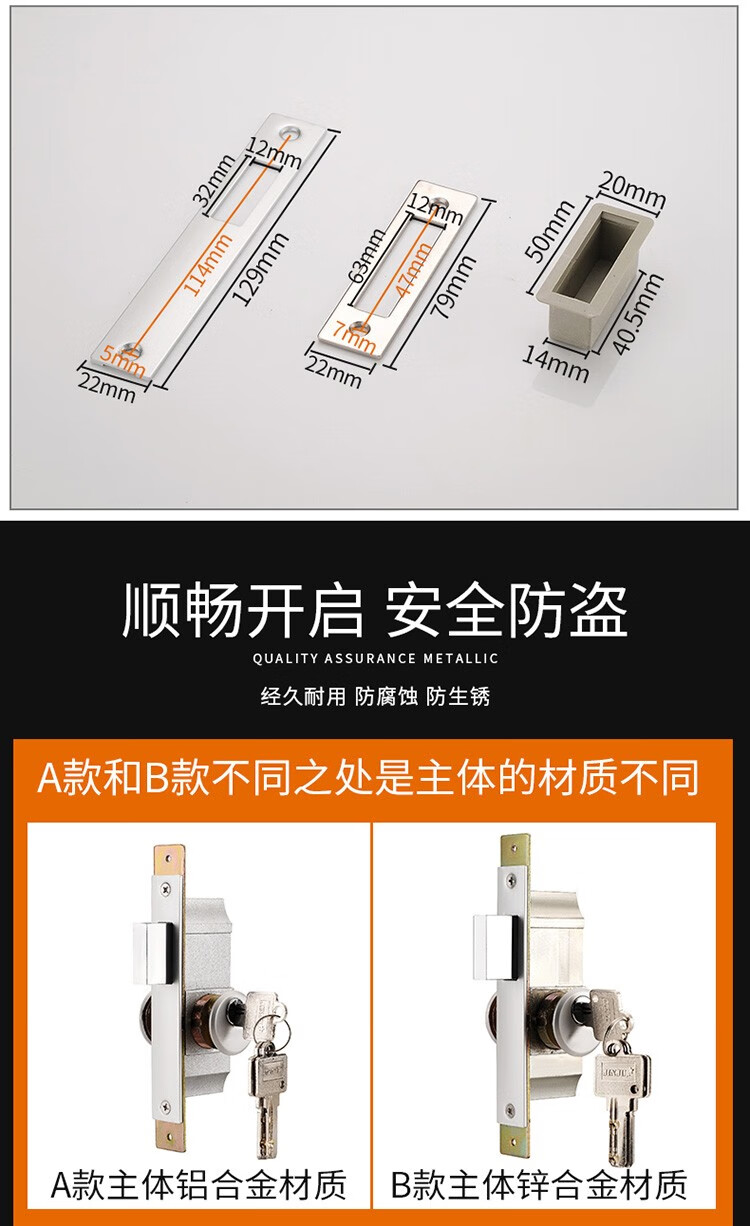 12mm
32mm
114mm
129mm
5mm
22mm

12mm
63mm
47mm
79mm
7mm
22mm

20mm
50mm
40.5mm
14mm

顺畅开启 安全防盗
QUALITY ASSURANCE METALLIC
经久耐用 防腐蚀 防生锈

A款和B款不同之处是主体的材质不同

A款主体铝合金材质

B款主体锌合金材质