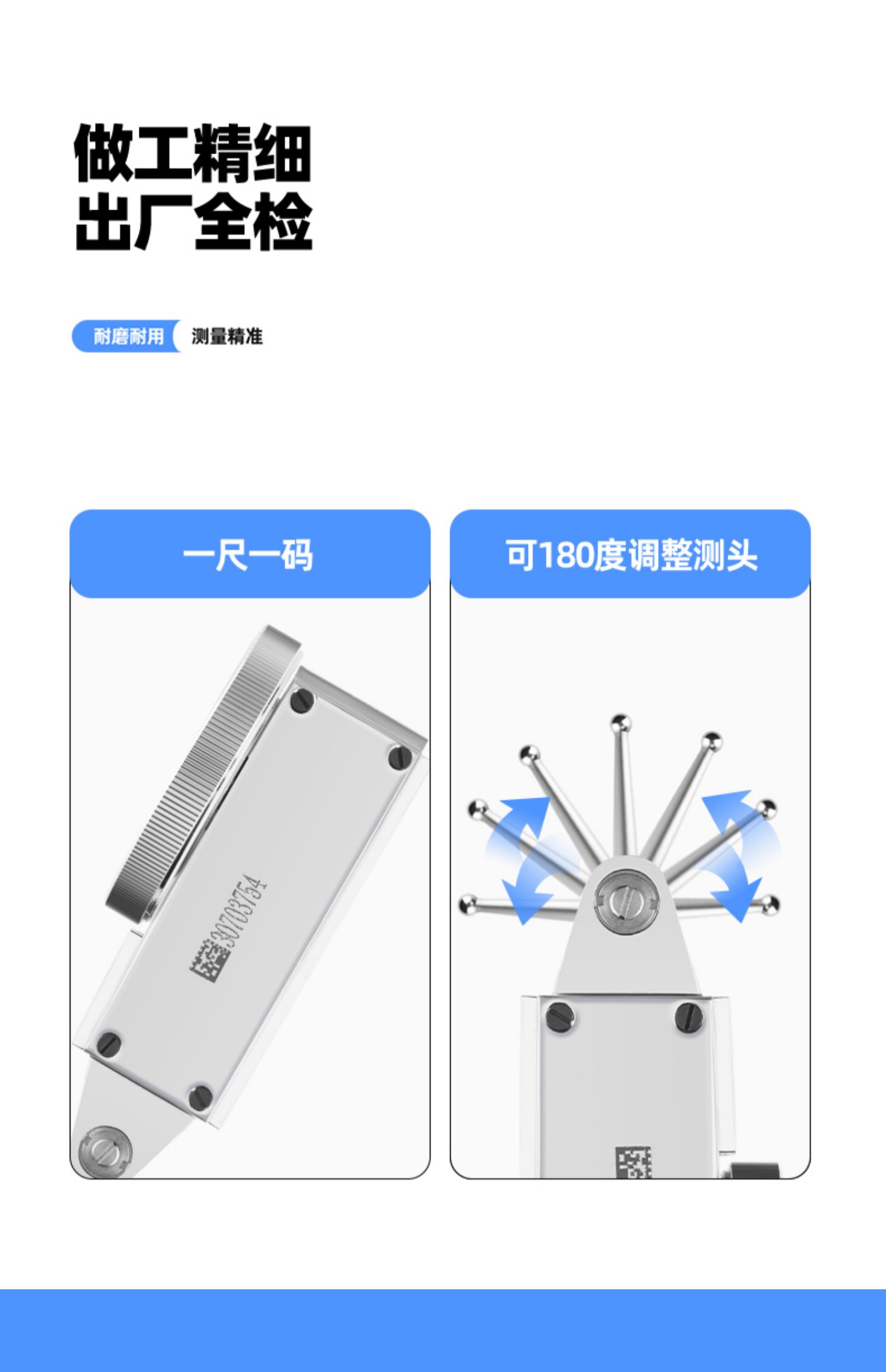 做工精细
出厂全检

耐磨耐用 测量精准

一尺一码

30703754

可180度调整测头