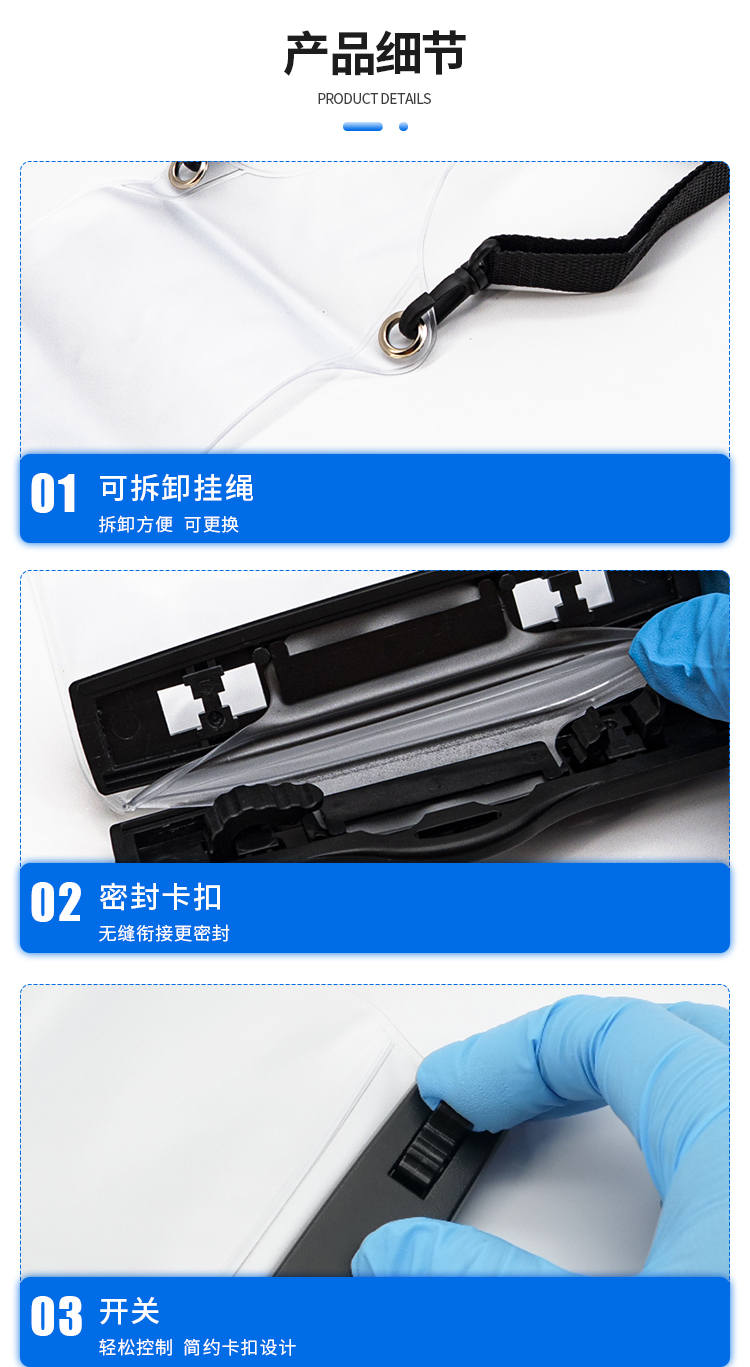 产品细节

PRODUCT DETAILS

01 可拆卸挂绳

拆卸方便 可更换

02 密封卡扣

无缝衔接更密封

03 开关

轻松控制 简约卡扣设计