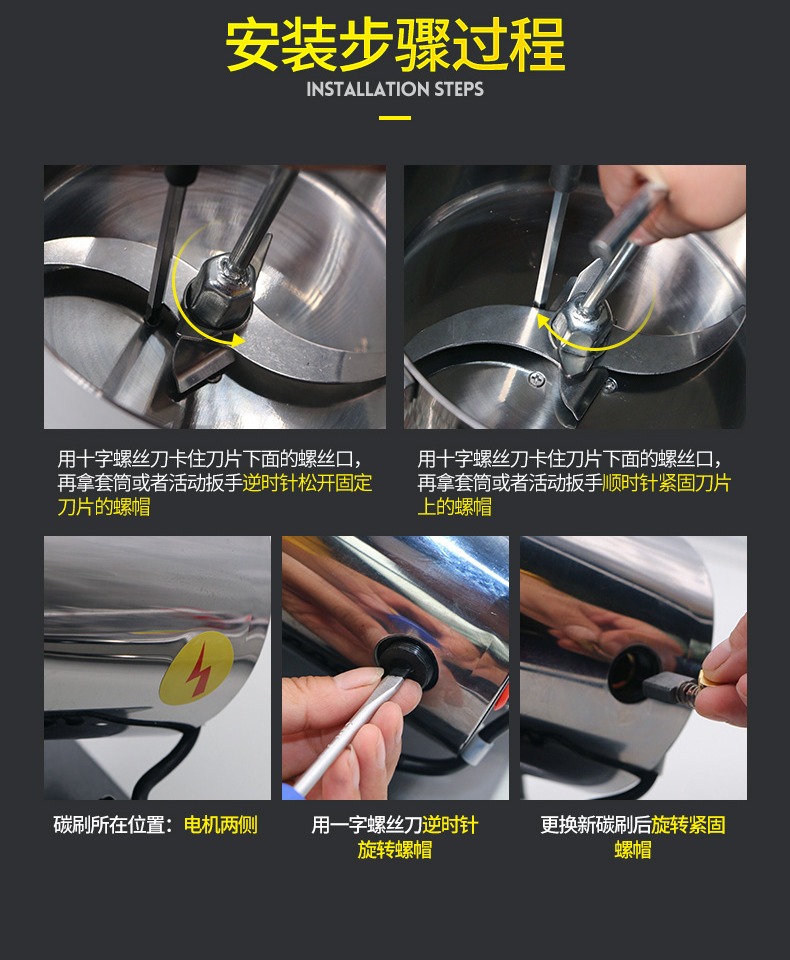 安装步骤过程

INSTALLATION STEPS

用十字螺丝刀卡住刀片下面的螺丝口，再拿套筒或者活动扳手逆时针松开固定刀片的螺帽

用十字螺丝刀卡住刀片下面的螺丝口，再拿套筒或者活动扳手顺时针紧固刀片上的螺帽

碳刷所在位置：电机两侧

用一字螺丝刀逆时针旋转螺帽

更换新碳刷后旋转紧固螺帽