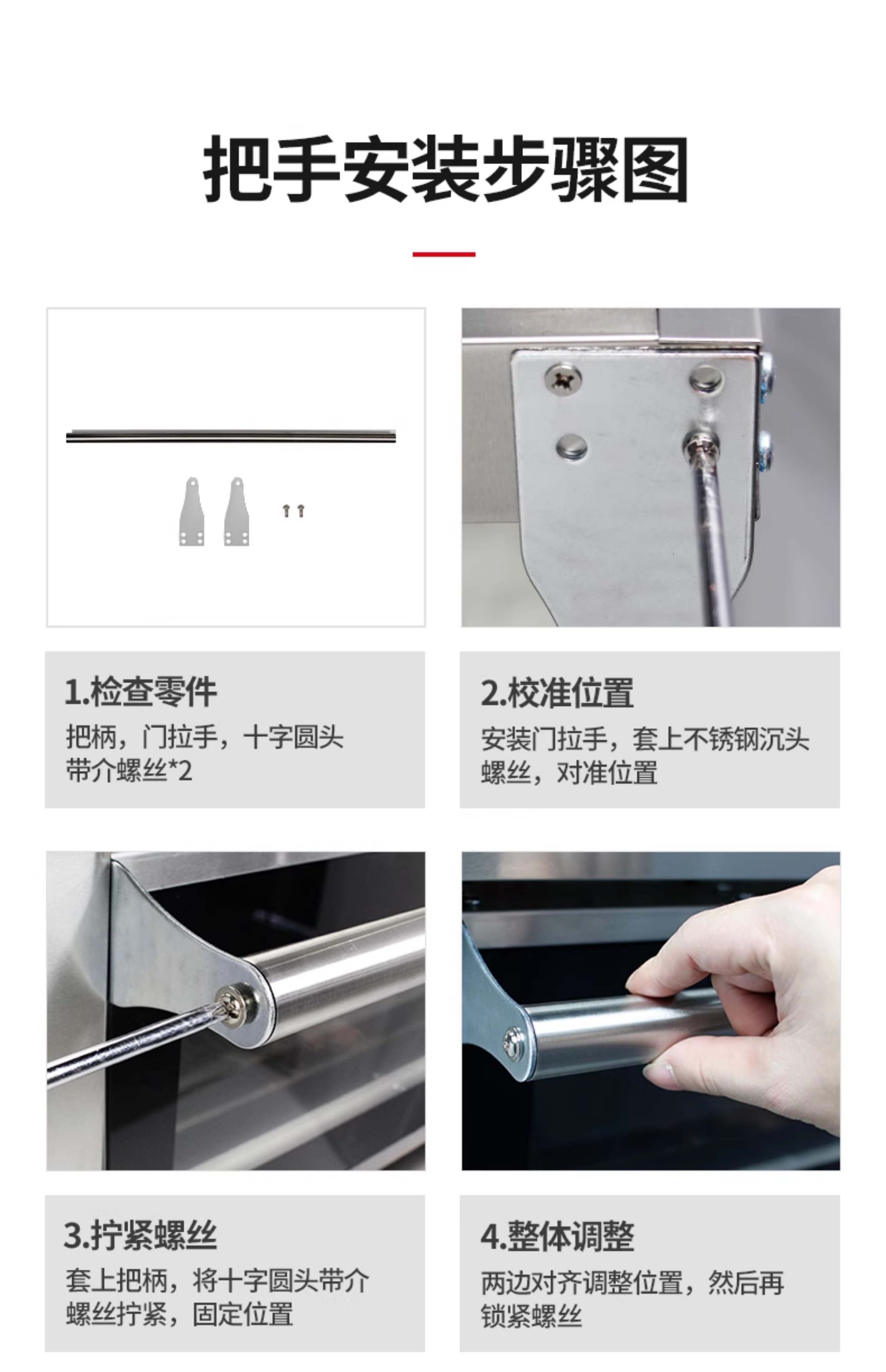 把手安装步骤图

1.检查零件
把柄，门拉手，十字圆头带介螺丝*2

2.校准位置
安装门拉手，套上不锈钢沉头螺丝，对准位置

3.拧紧螺丝
套上把柄，将十字圆头带介螺丝拧紧，固定位置

4.整体调整
两边对齐调整位置，然后再锁紧螺丝