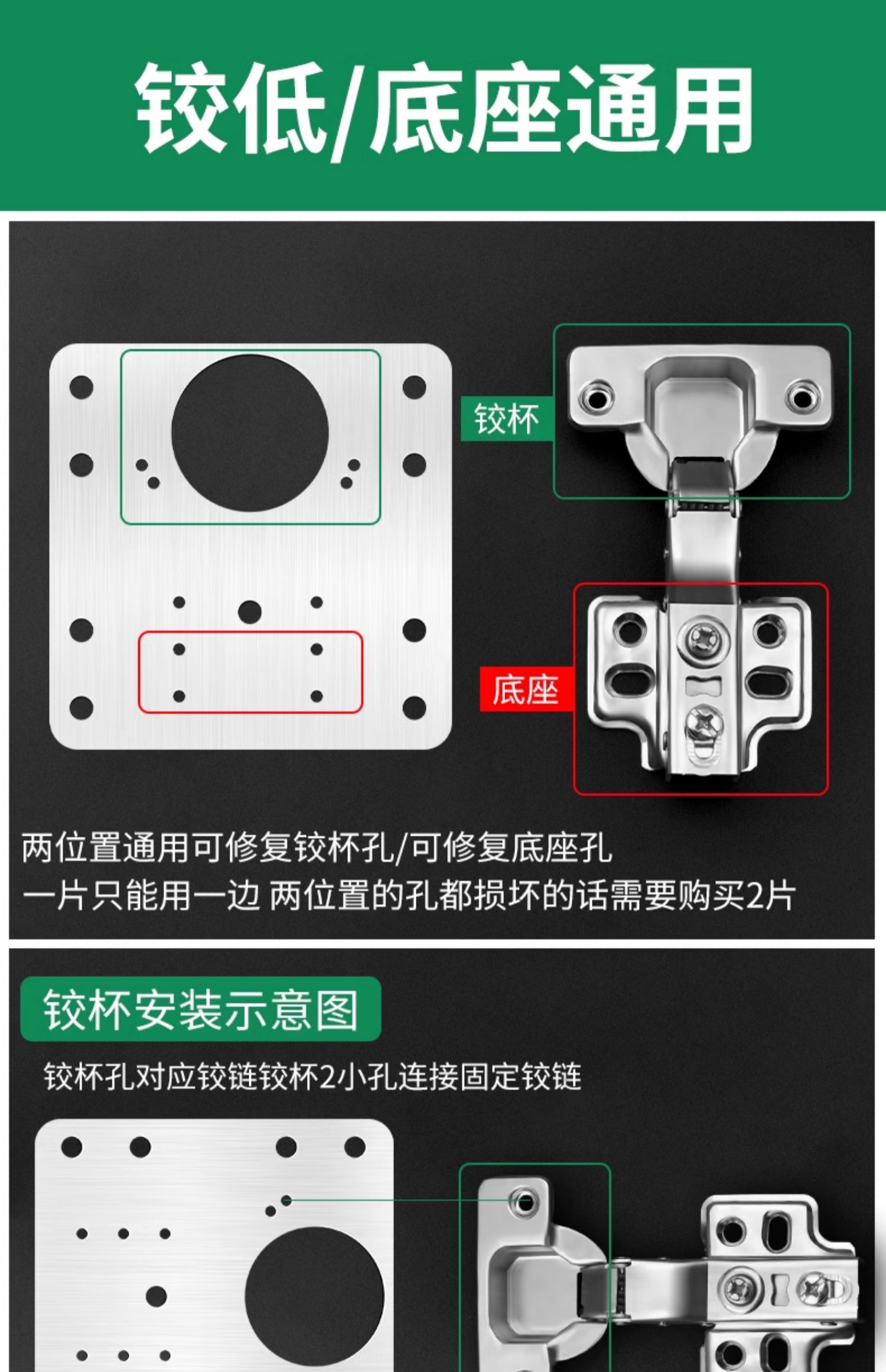 铰低/底座通用

铰杯

底座

两位置通用可修复铰杯孔/可修复底座孔
一片只能用一边 两位置的孔都损坏的话需要购买2片

铰杯安装示意图

铰杯孔对应铰链铰杯2小孔连接固定铰链