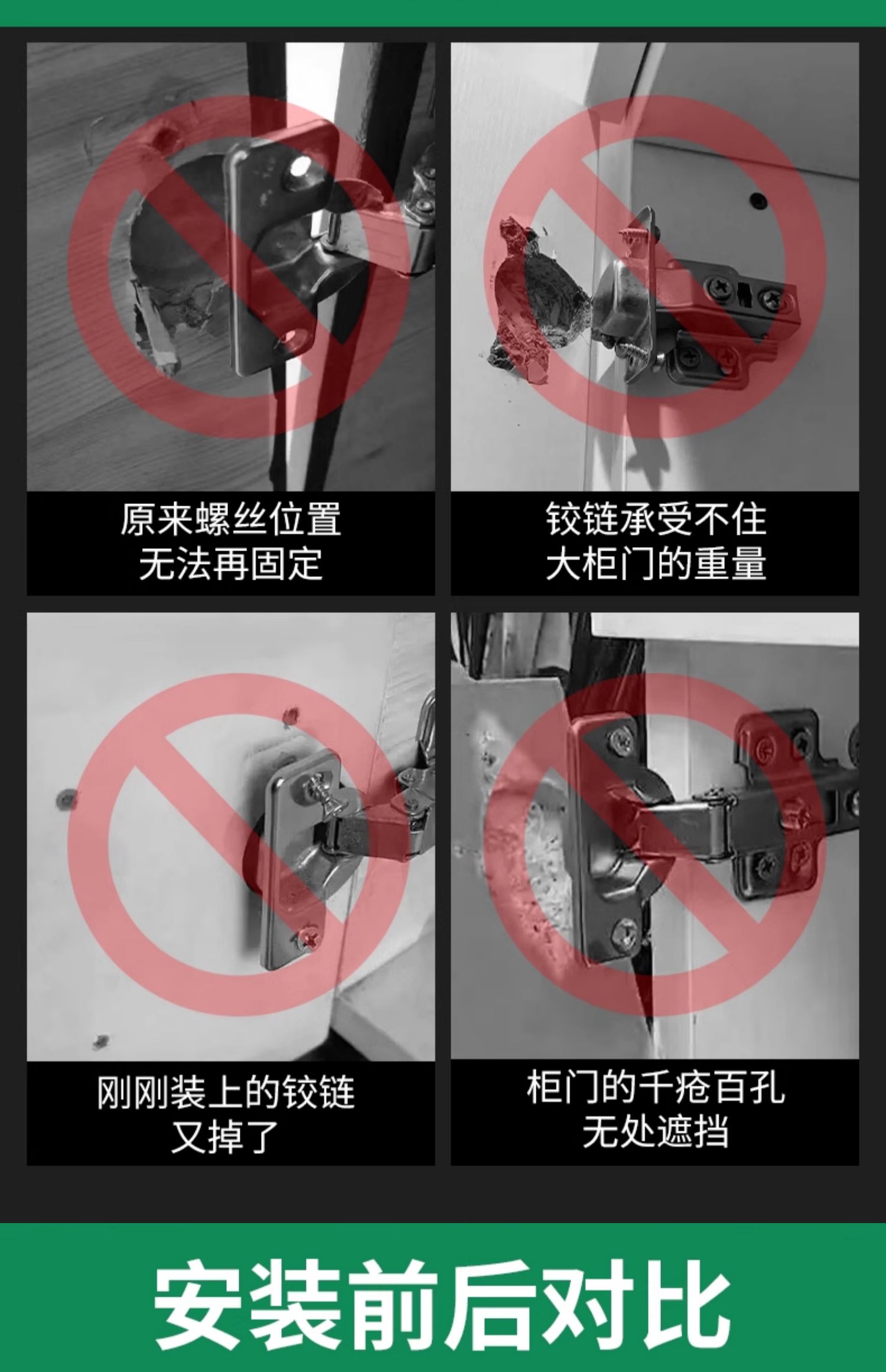 原来螺丝位置
无法再固定

铰链承受不住
大柜门的重量

刚刚装上的铰链
又掉了

柜门的千疮百孔
无处遮挡

安装前后对比