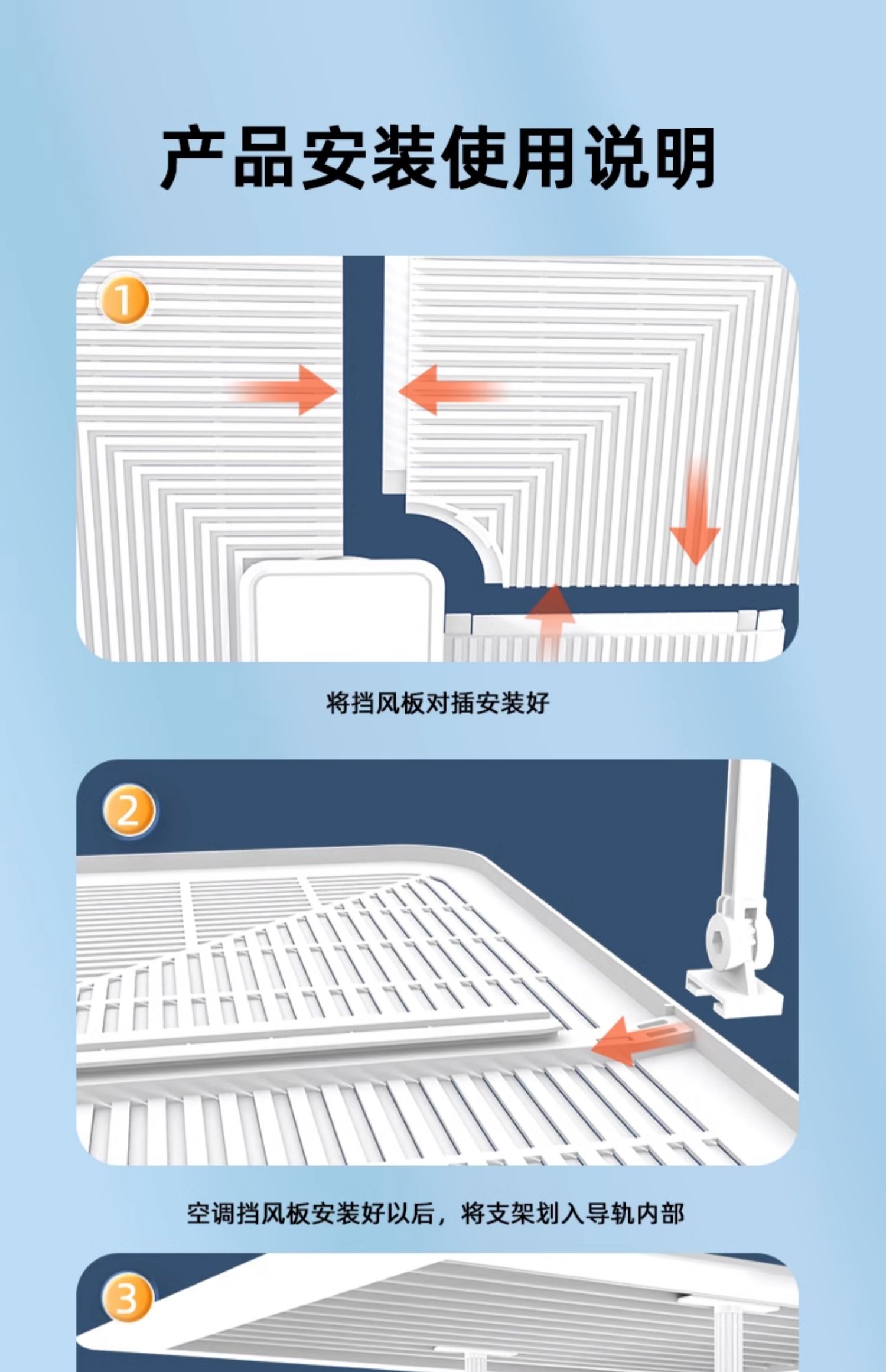 产品安装使用说明

1

将挡风板对插安装好

2

空调挡风板安装好以后，将支架划入导轨内部

3