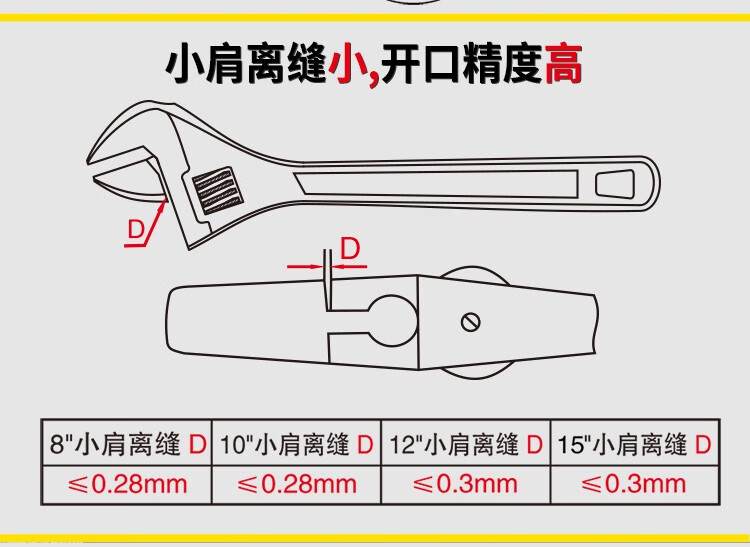 小肩离缝小,开口精度高

D

D

| 8"小肩离缝 D | 10"小肩离缝 D | 12"小肩离缝 D | 15"小肩离缝 D |
|---|---|---|---|
| ≤0.28mm | ≤0.28mm | ≤0.3mm | ≤0.3mm |