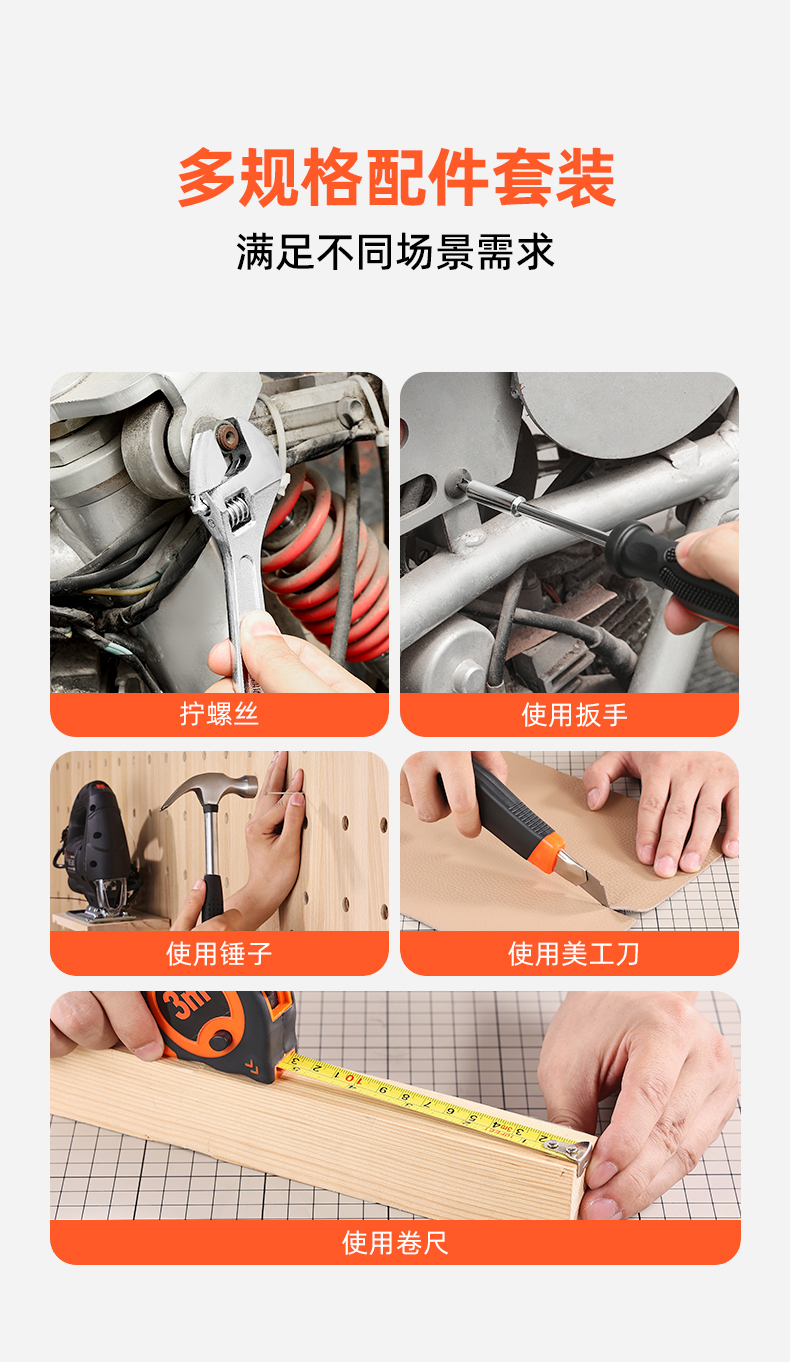 多规格配件套装

满足不同场景需求

拧螺丝

使用扳手

使用锤子

使用美工刀

3m

使用卷尺