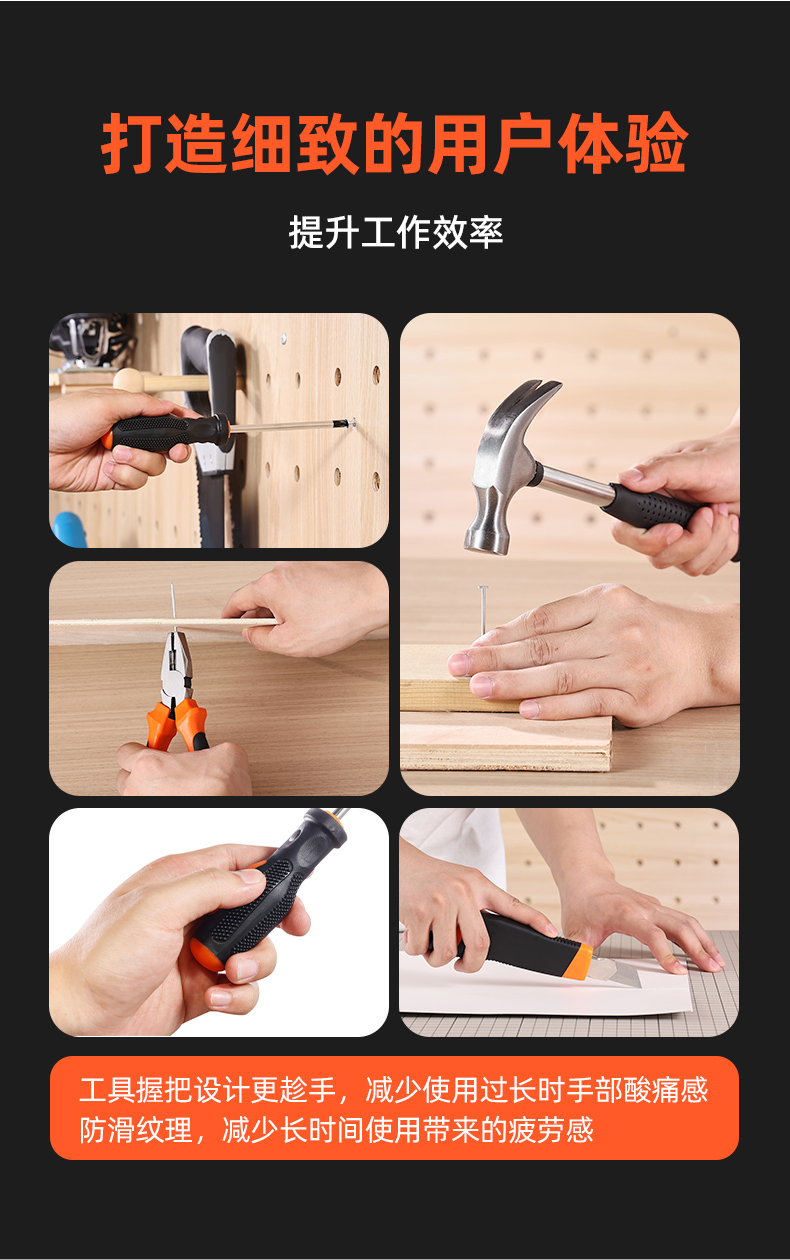 打造细致的用户体验

提升工作效率

工具握把设计更趁手，减少使用过长时手部酸痛感
防滑纹理，减少长时间使用带来的疲劳感