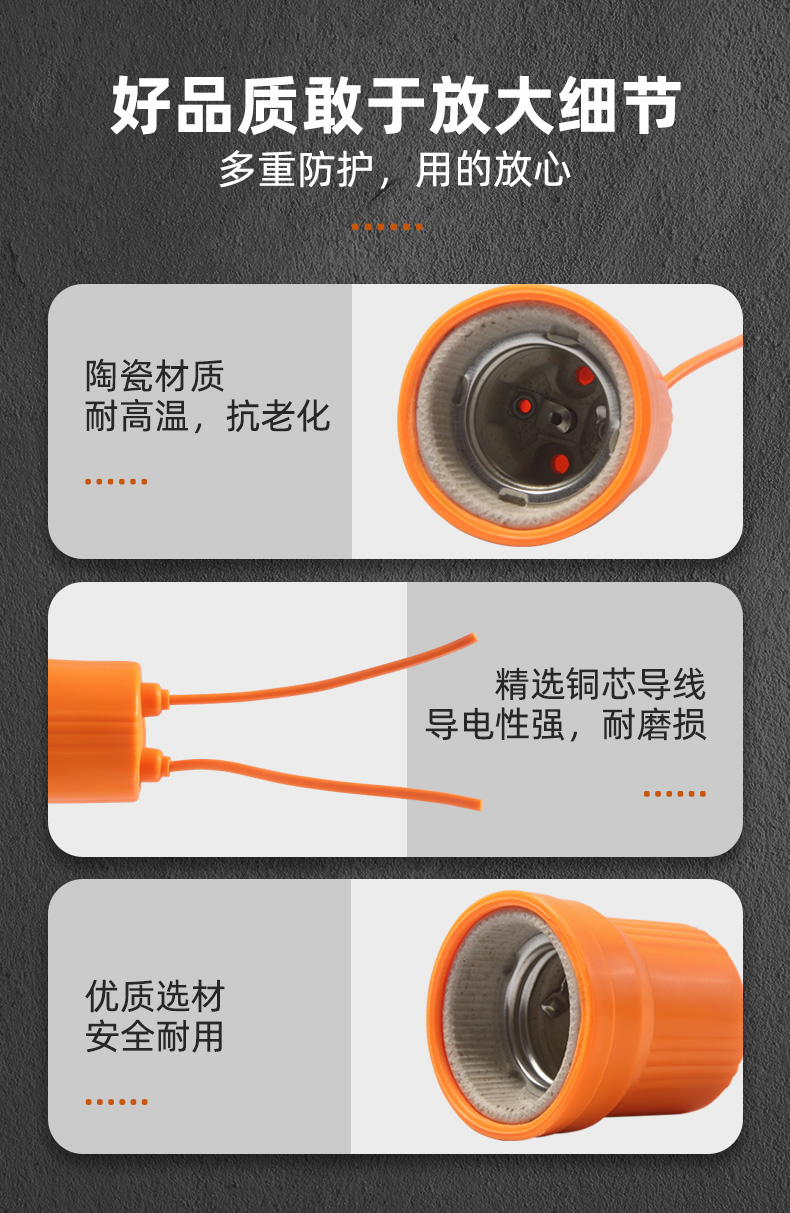 好品质敢于放大细节
多重防护，用的放心

陶瓷材质
耐高温，抗老化

精选铜芯导线
导电性强，耐磨损

优质选材
安全耐用