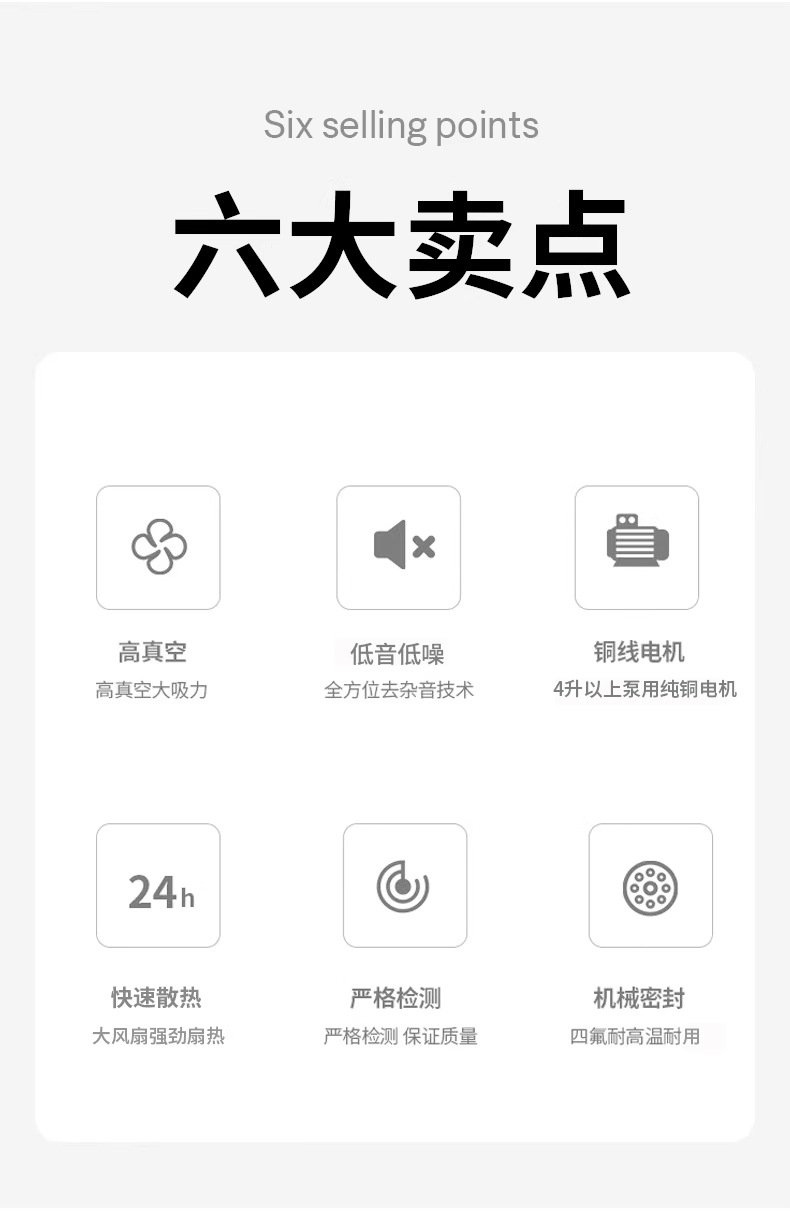 Six selling points

六大卖点

高真空
高真空大吸力

低音低噪
全方位去杂音技术

铜线电机
4升以上泵用纯铜电机

24h

快速散热
大风扇强劲扇热

严格检测
严格检测 保证质量

机械密封
四氟耐高温耐用