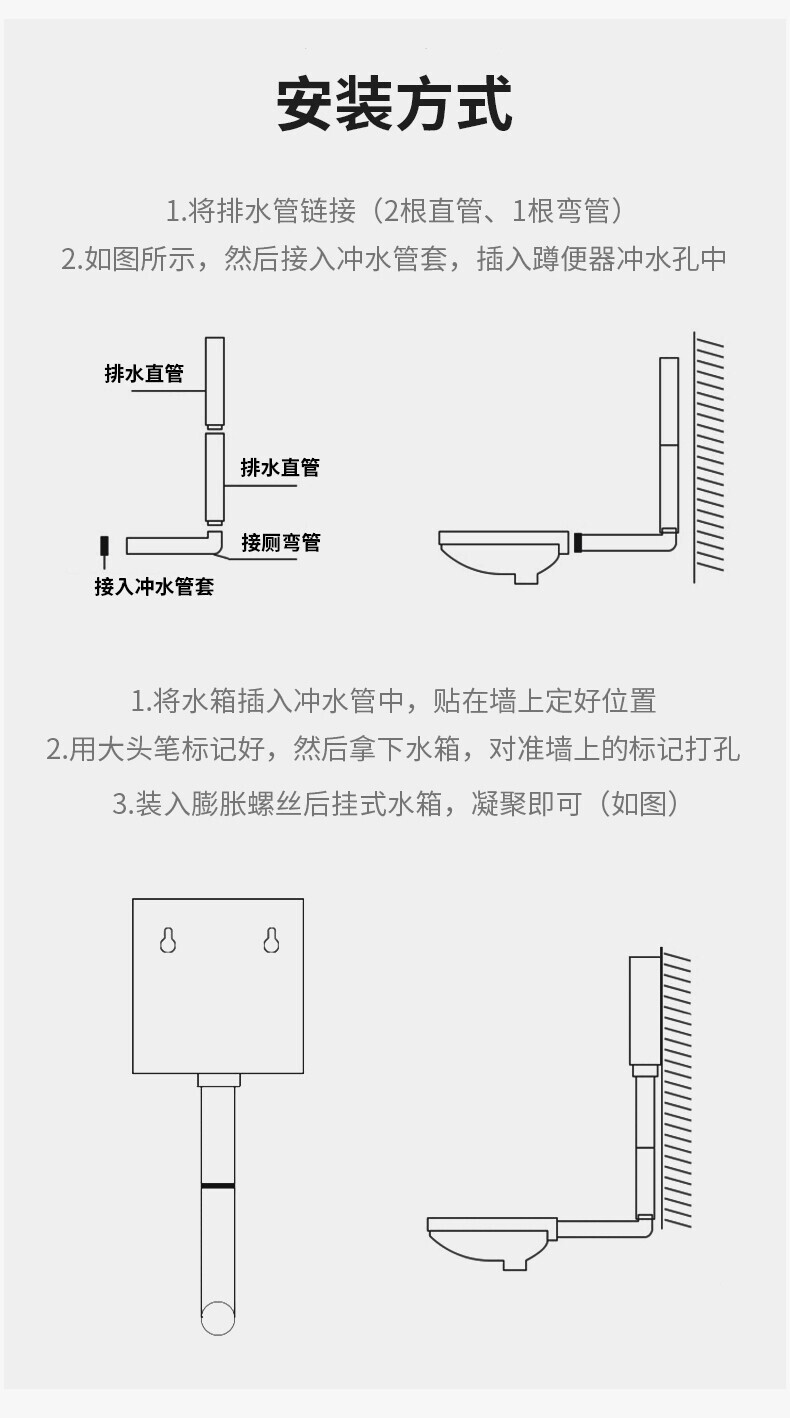 安装方式

1.将排水管链接（2根直管、1根弯管）
2.如图所示，然后接入冲水管套，插入蹲便器冲水孔中

排水直管
排水直管
接厕弯管
接入冲水管套

1.将水箱插入冲水管中，贴在墙上定好位置
2.用大头笔标记好，然后拿下水箱，对准墙上的标记打孔
3.装入膨胀螺丝后挂式水箱，凝聚即可（如图）