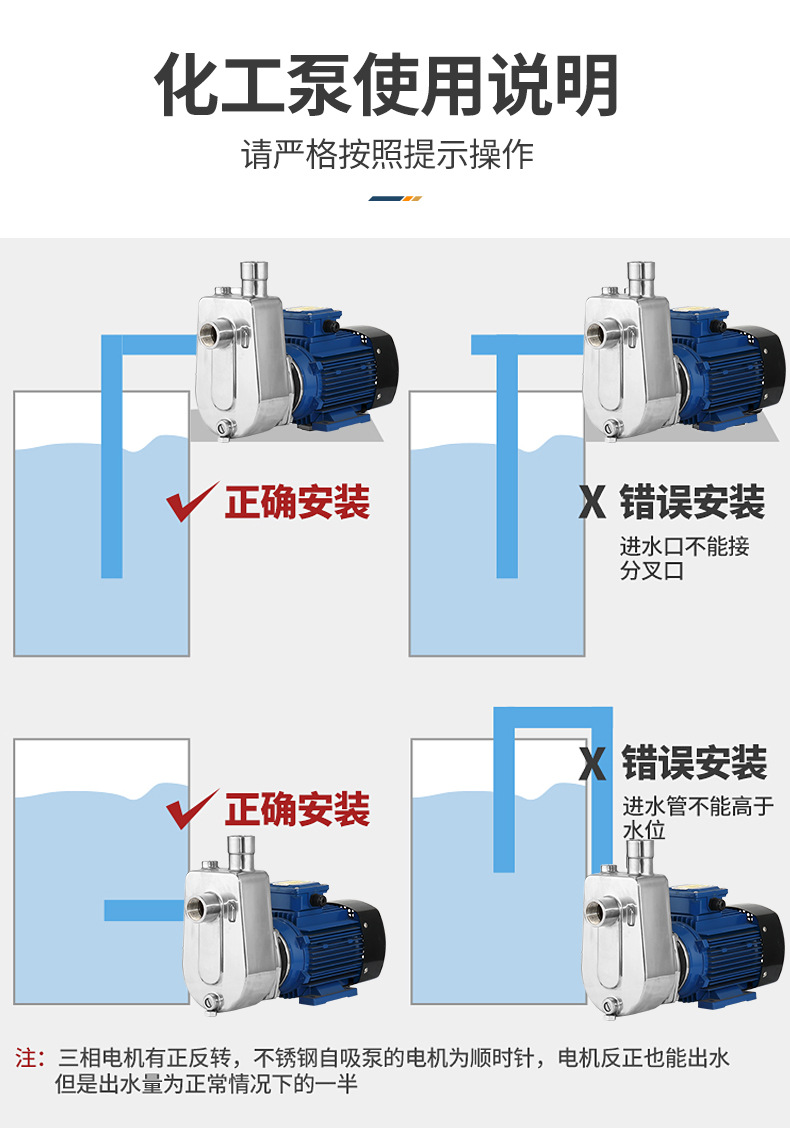 化工泵使用说明

请严格按照提示操作

正确安装

X 错误安装

进水口不能接分叉口

正确安装

X 错误安装

进水管不能高于水位

注：三相电机有正反转，不锈钢自吸泵的电机为顺时针，电机反正也能出水但是出水量为正常情况下的一半