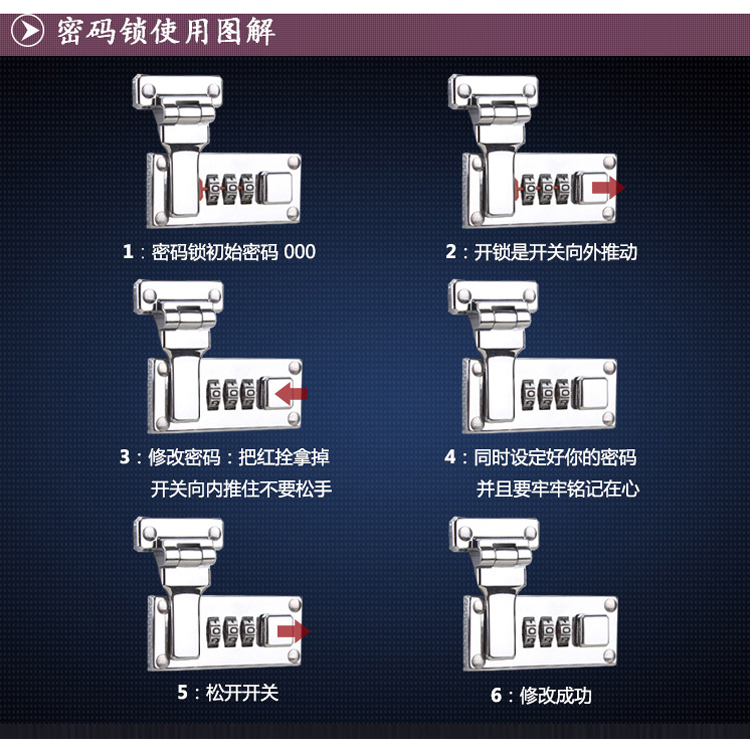 密码锁使用图解

1：密码锁初始密码 000

2：开锁是开关向外推动

3：修改密码：把红拴拿掉
开关向内推住不要松手

4：同时设定好你的密码
并且要牢牢铭记在心

5：松开开关

6：修改成功