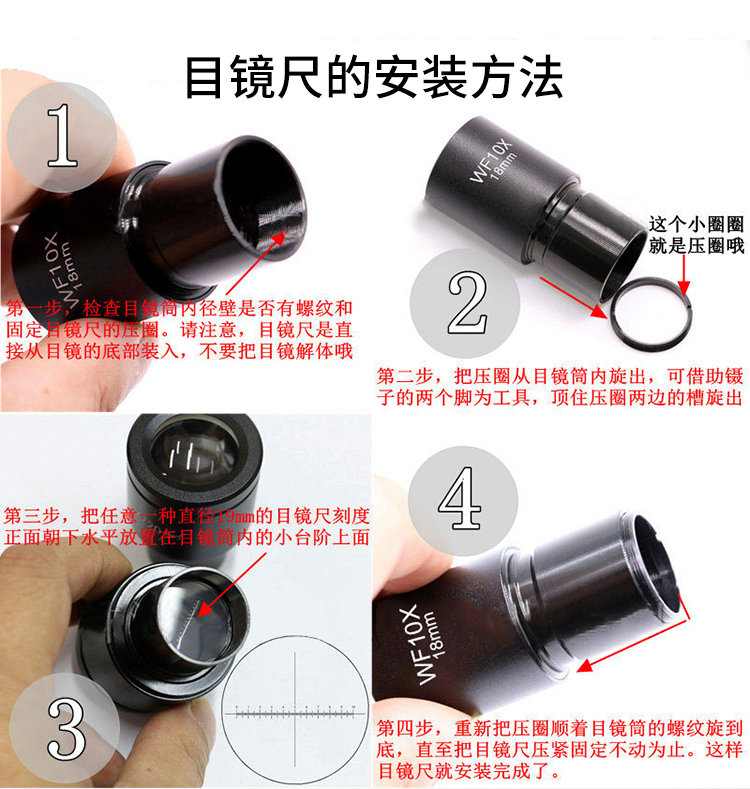 目镜尺的安装方法

1

WF10X
18mm

第一步，检查目镜筒内径壁是否有螺纹和固定目镜尺的压圈。请注意，目镜尺是直接从目镜的底部装入，不要把目镜解体哦

WF10X
18mm

这个小圈圈就是压圈哦

2

第二步，把压圈从目镜筒内旋出，可借助镊子的两个脚为工具，顶住压圈两边的槽旋出

第三步，把任意一种直径19mm的目镜尺刻度正面朝下水平放置在目镜筒内的小台阶上面

3

4

WF10X
18mm

第四步，重新把压圈顺着目镜筒的螺纹旋到底，直至把目镜尺压紧固定不动为止。这样目镜尺就安装完成了。