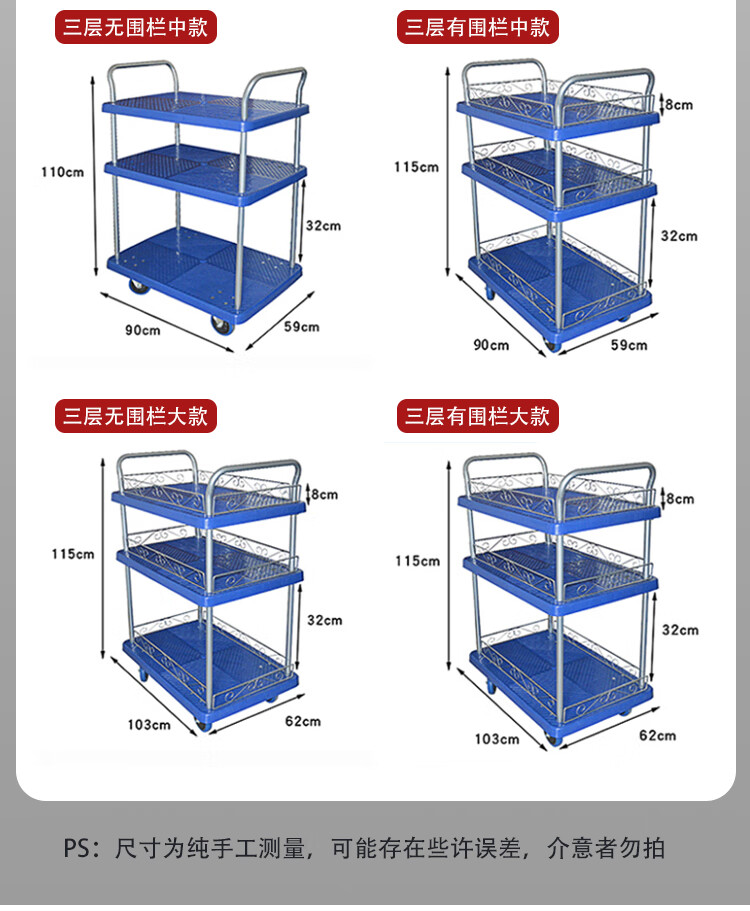 三层无围栏中款

110cm
32cm
90cm
59cm

三层有围栏中款

8cm
115cm
32cm
90cm
59cm

三层无围栏大款

8cm
115cm
32cm
103cm
62cm

三层有围栏大款

8cm
115cm
32cm
103cm
62cm

PS：尺寸为纯手工测量，可能存在些许误差，介意者勿拍