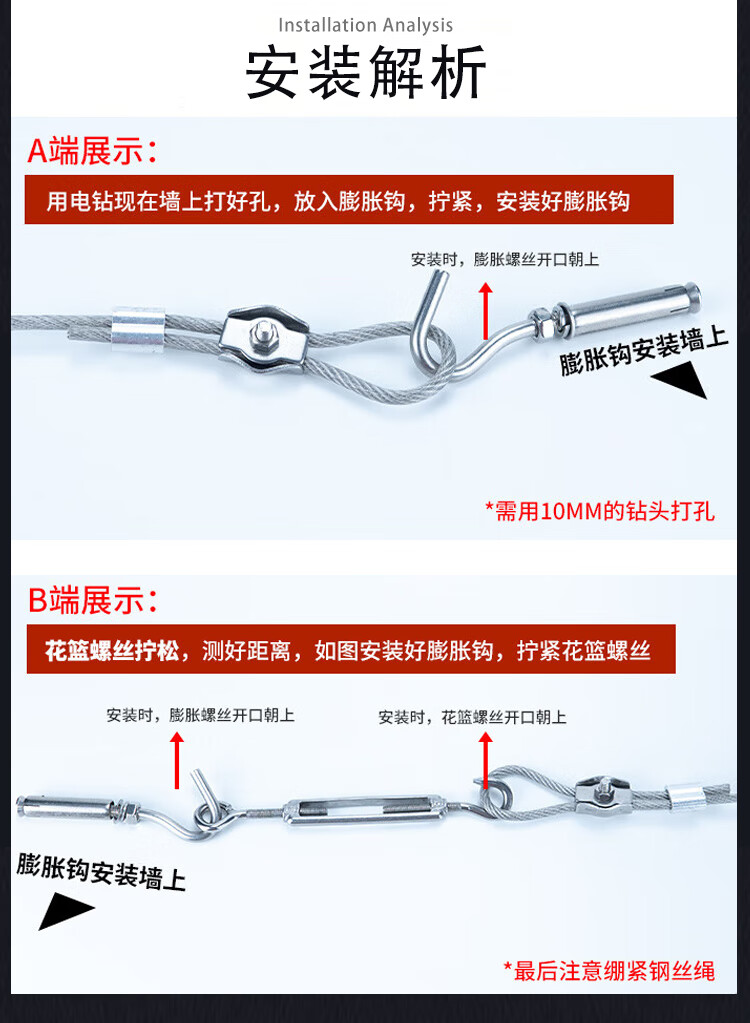 Installation Analysis

安装解析

A端展示：

用电钻现在墙上打好孔，放入膨胀钩，拧紧，安装好膨胀钩

安装时，膨胀螺丝开口朝上

膨胀钩安装墙上

*需用10MM的钻头打孔

B端展示：

花篮螺丝拧松，测好距离，如图安装好膨胀钩，拧紧花篮螺丝

安装时，膨胀螺丝开口朝上

安装时，花篮螺丝开口朝上

膨胀钩安装墙上

*最后注意绷紧钢丝绳