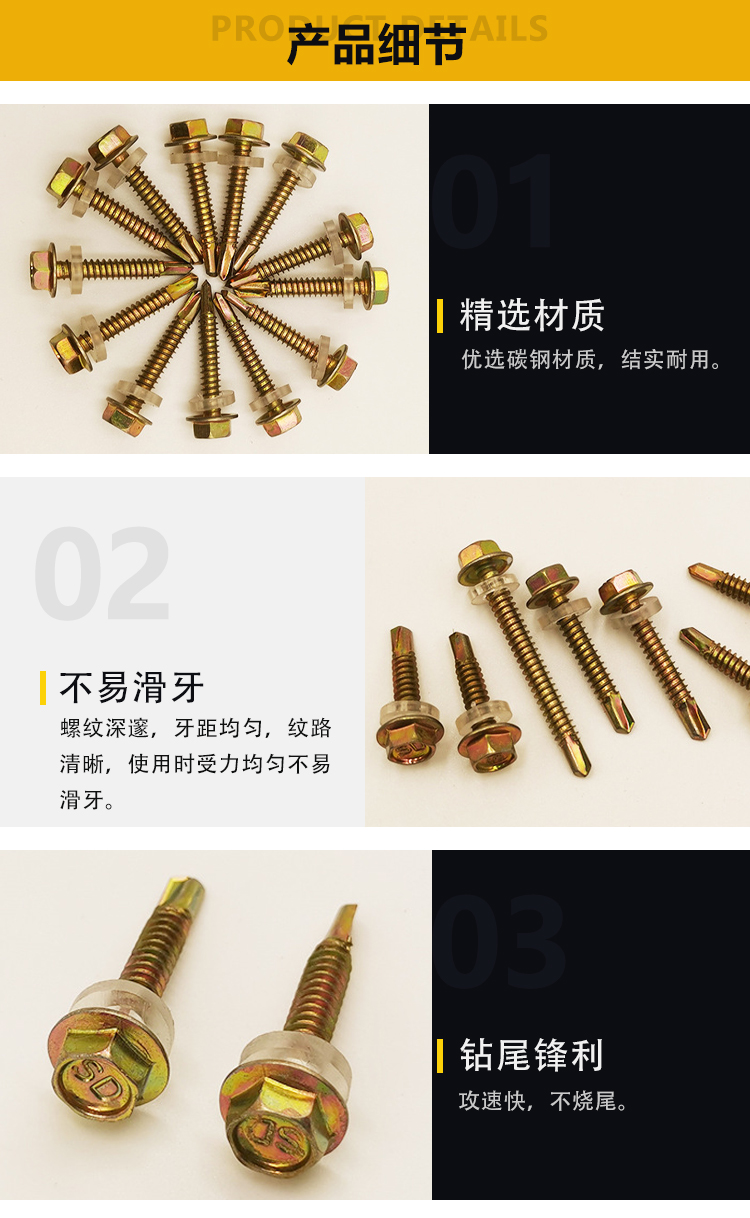 PRODUCT DETAILS
产品细节

01

精选材质
优选碳钢材质，结实耐用。

02

不易滑牙
螺纹深邃，牙距均匀，纹路清晰，使用时受力均匀不易滑牙。

SD

03

钻尾锋利
攻速快，不烧尾。

SD
SD