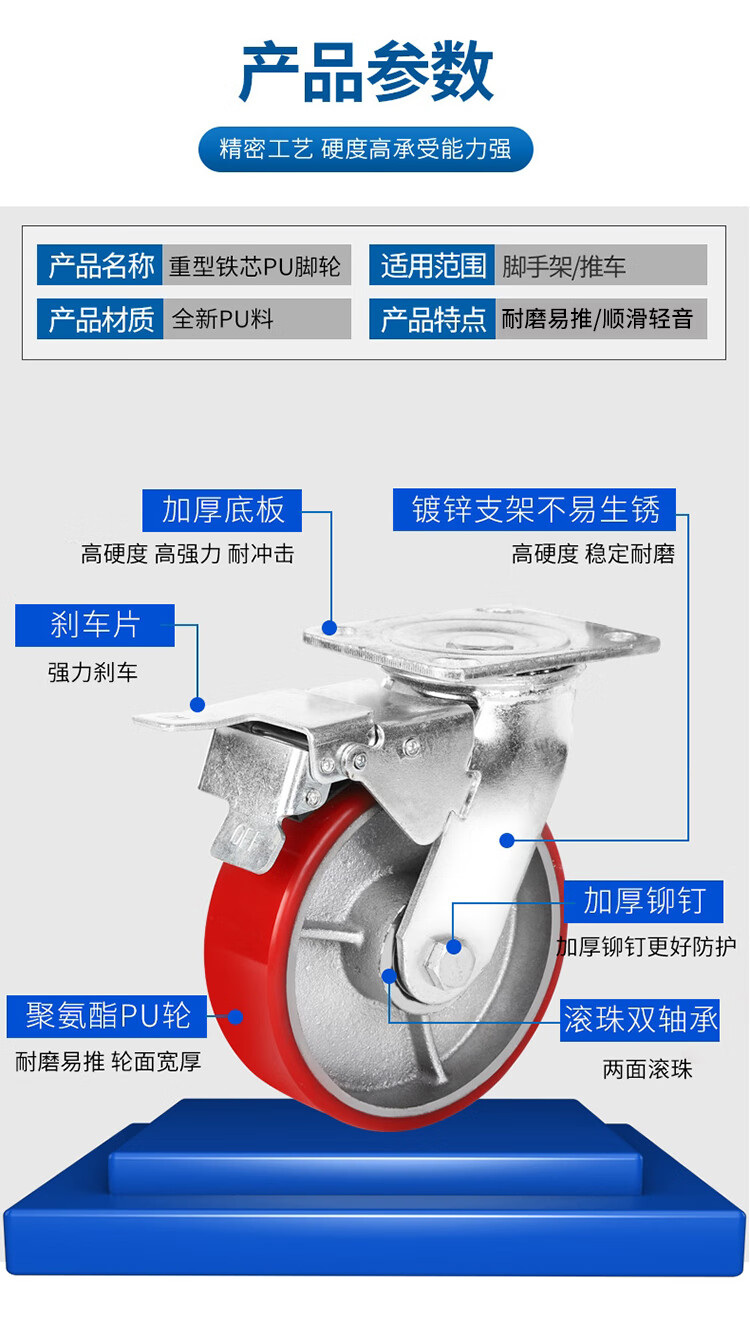 产品参数

精密工艺 硬度高承受能力强

| 产品名称 | 重型铁芯PU脚轮 | 适用范围 | 脚手架/推车 |
|---|---|---|---|
| 产品材质 | 全新PU料 | 产品特点 | 耐磨易推/顺滑轻音 |

加厚底板
高硬度 高强力 耐冲击

镀锌支架不易生锈
高硬度 稳定耐磨

刹车片
强力刹车

OFF

加厚铆钉
加厚铆钉更好防护

聚氨酯PU轮
耐磨易推 轮面宽厚

滚珠双轴承
两面滚珠