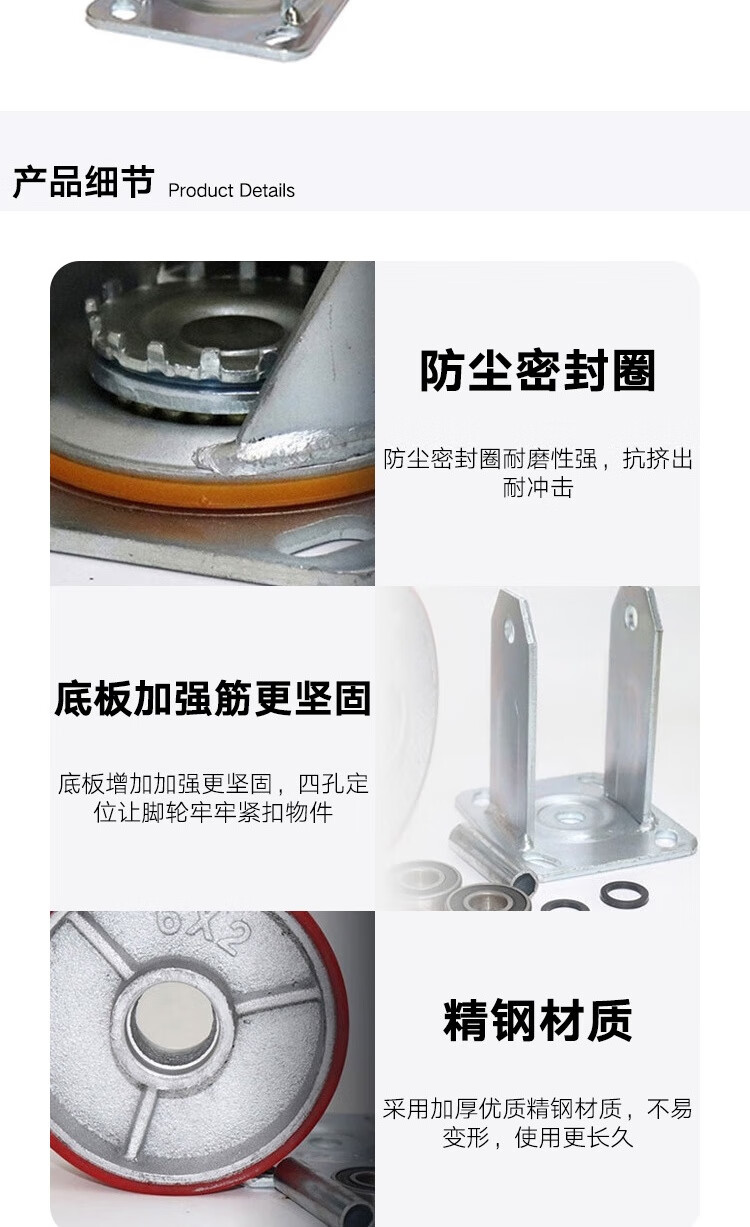 产品细节 Product Details

防尘密封圈

防尘密封圈耐磨性强，抗挤出耐冲击

底板加强筋更坚固

底板增加加强更坚固，四孔定位让脚轮牢牢紧扣物件

6X2

精钢材质

采用加厚优质精钢材质，不易变形，使用更长久