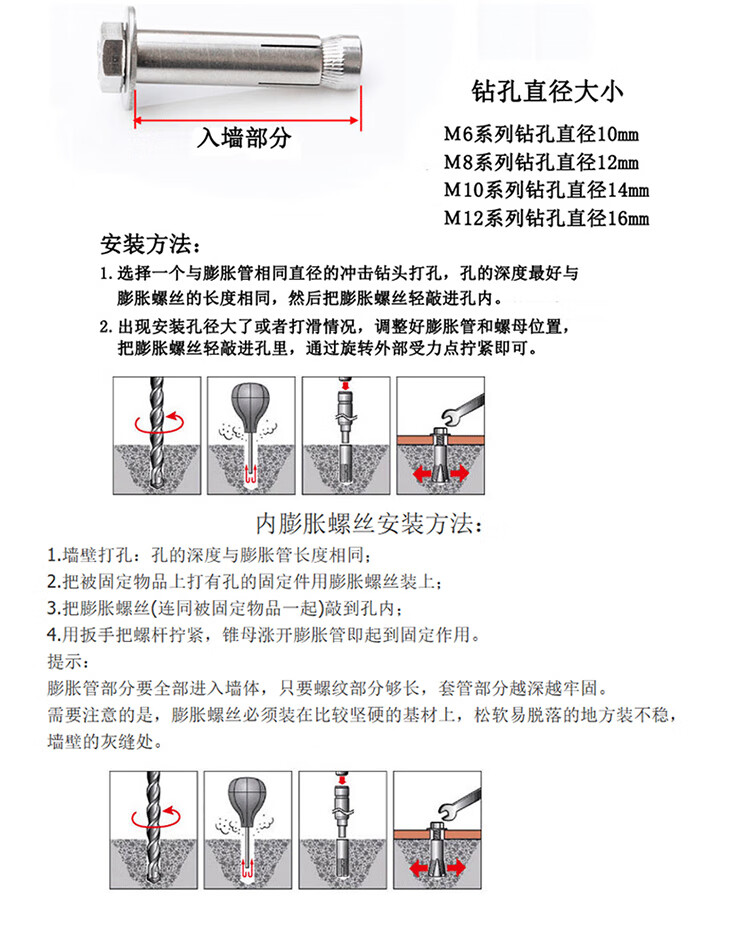 入墙部分

钻孔直径大小

M6系列钻孔直径10mm
M8系列钻孔直径12mm
M10系列钻孔直径14mm
M12系列钻孔直径16mm

安装方法：

1. 选择一个与膨胀管相同直径的冲击钻头打孔，孔的深度最好与膨胀螺丝的长度相同，然后把膨胀螺丝轻敲进孔内。

2. 出现安装孔径大了或者打滑情况，调整好膨胀管和螺母位置，把膨胀螺丝轻敲进孔里，通过旋转外部受力点拧紧即可。

内膨胀螺丝安装方法：

1.墙壁打孔：孔的深度与膨胀管长度相同；
2.把被固定物品上打有孔的固定件用膨胀螺丝装上；
3.把膨胀螺丝(连同被固定物品一起)敲到孔内；
4.用扳手把螺杆拧紧，锥母涨开膨胀管即起到固定作用。
提示：
膨胀管部分要全部进入墙体，只要螺纹部分够长，套管部分越深越牢固。
需要注意的是，膨胀螺丝必须装在比较坚硬的基材上，松软易脱落的地方装不稳，墙壁的灰缝处。