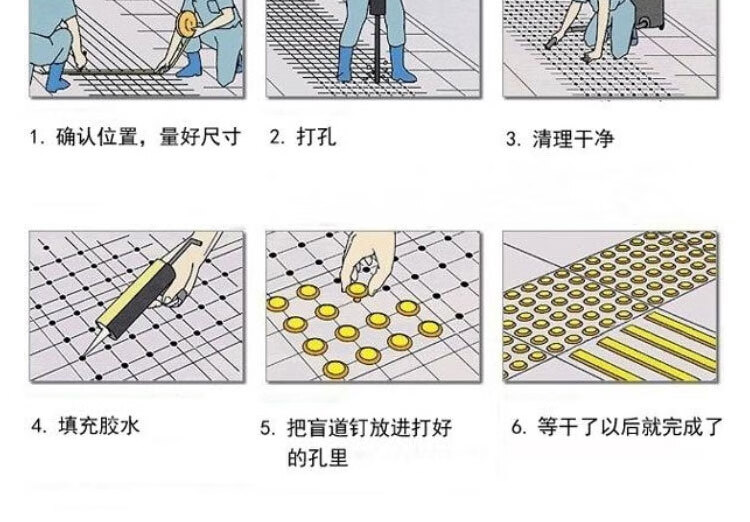 1. 确认位置，量好尺寸

2. 打孔

3. 清理干净

4. 填充胶水

5. 把盲道钉放进打好的孔里

6. 等干了以后就完成了