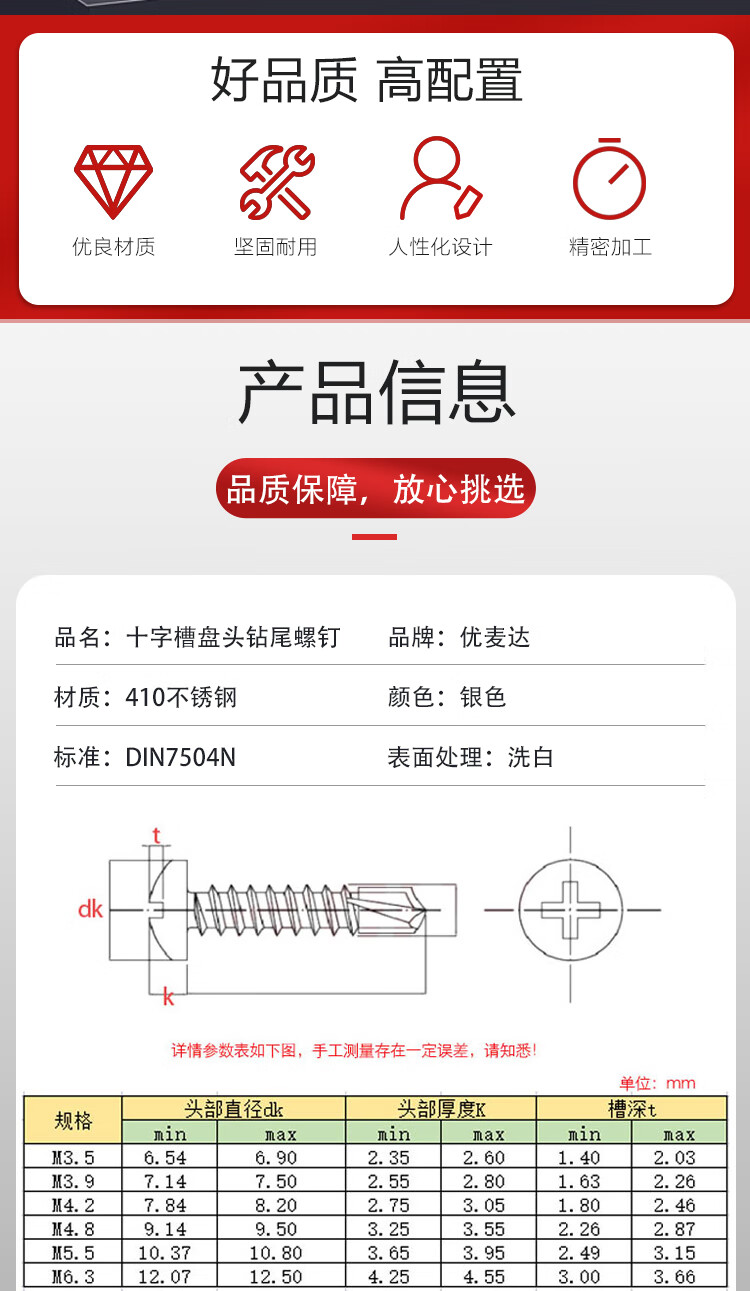 好品质 高配置

优良材质 坚固耐用 人性化设计 精密加工

产品信息

品质保障，放心挑选

品名：十字槽盘头钻尾螺钉 品牌：优麦达

材质：410不锈钢 颜色：银色

标准：DIN7504N 表面处理：洗白

t

dk

k

详情参数表如下图，手工测量存在一定误差，请知悉！

单位：mm

| 规格 | 头部直径dk | | 头部厚度K | | 槽深t | |
|---|---|---|---|---|---|---|
| | min | max | min | max | min | max |
| M3.5 | 6.54 | 6.90 | 2.35 | 2.60 | 1.40 | 2.03 |
| M3.9 | 7.14 | 7.50 | 2.55 | 2.80 | 1.63 | 2.26 |
| M4.2 | 7.84 | 8.20 | 2.75 | 3.05 | 1.80 | 2.46 |
| M4.8 | 9.14 | 9.50 | 3.25 | 3.55 | 2.26 | 2.87 |
| M5.5 | 10.37 | 10.80 | 3.65 | 3.95 | 2.49 | 3.15 |
| M6.3 | 12.07 | 12.50 | 4.25 | 4.55 | 3.00 | 3.66 |