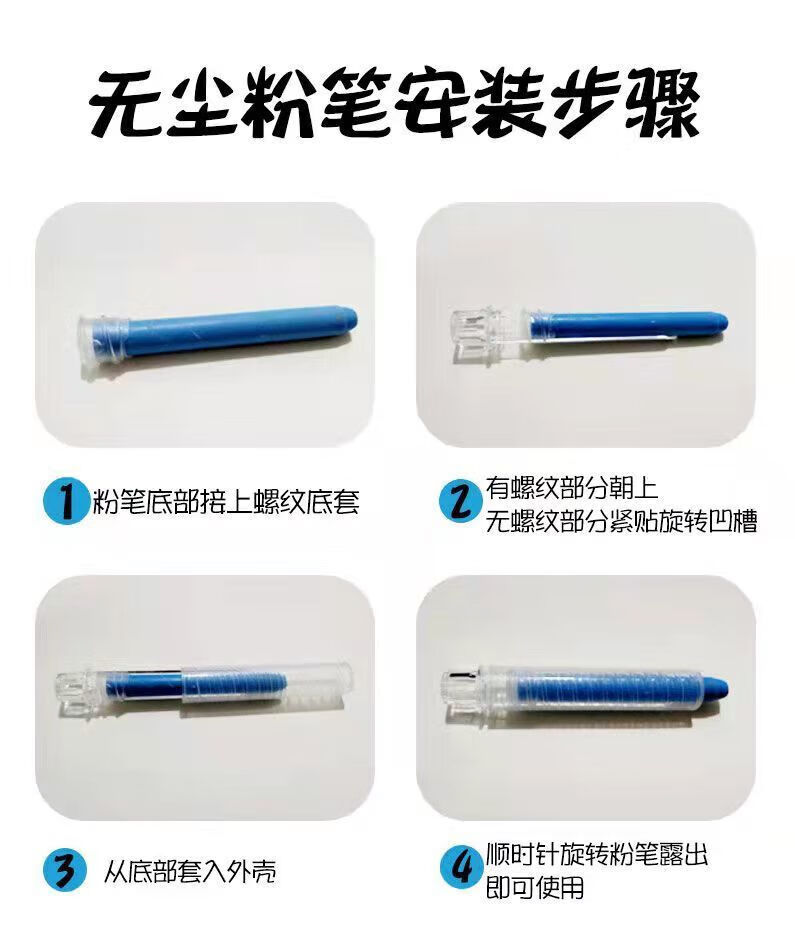 无尘粉笔安装步骤

1 粉笔底部接上螺纹底套

2 有螺纹部分朝上
无螺纹部分紧贴旋转凹槽

3 从底部套入外壳

4 顺时针旋转粉笔露出
即可使用